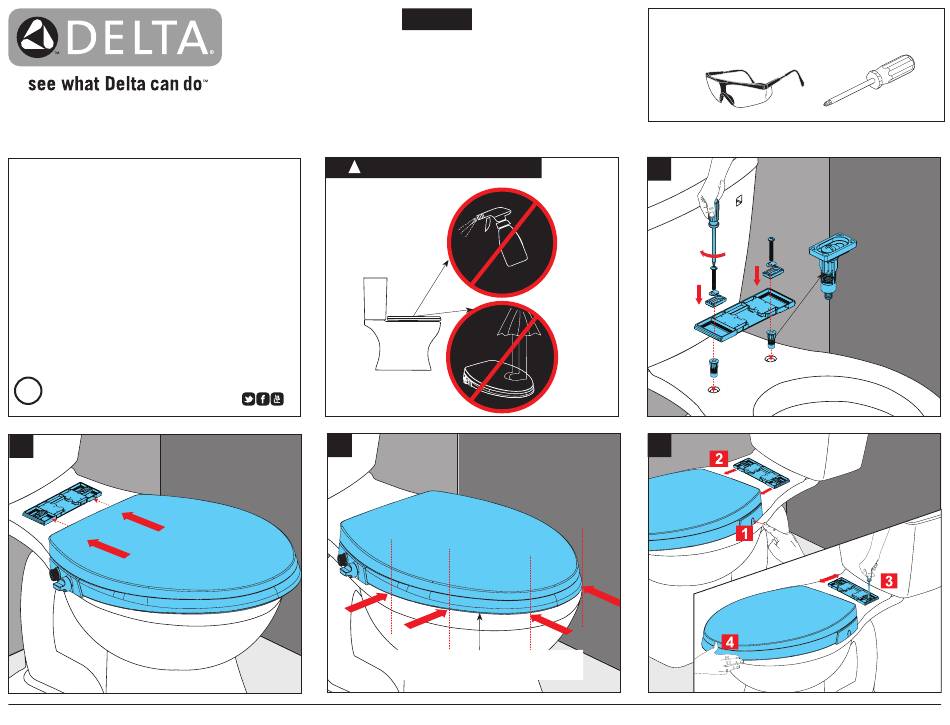 DELTA
see what Delta can do™

2
1
3
4