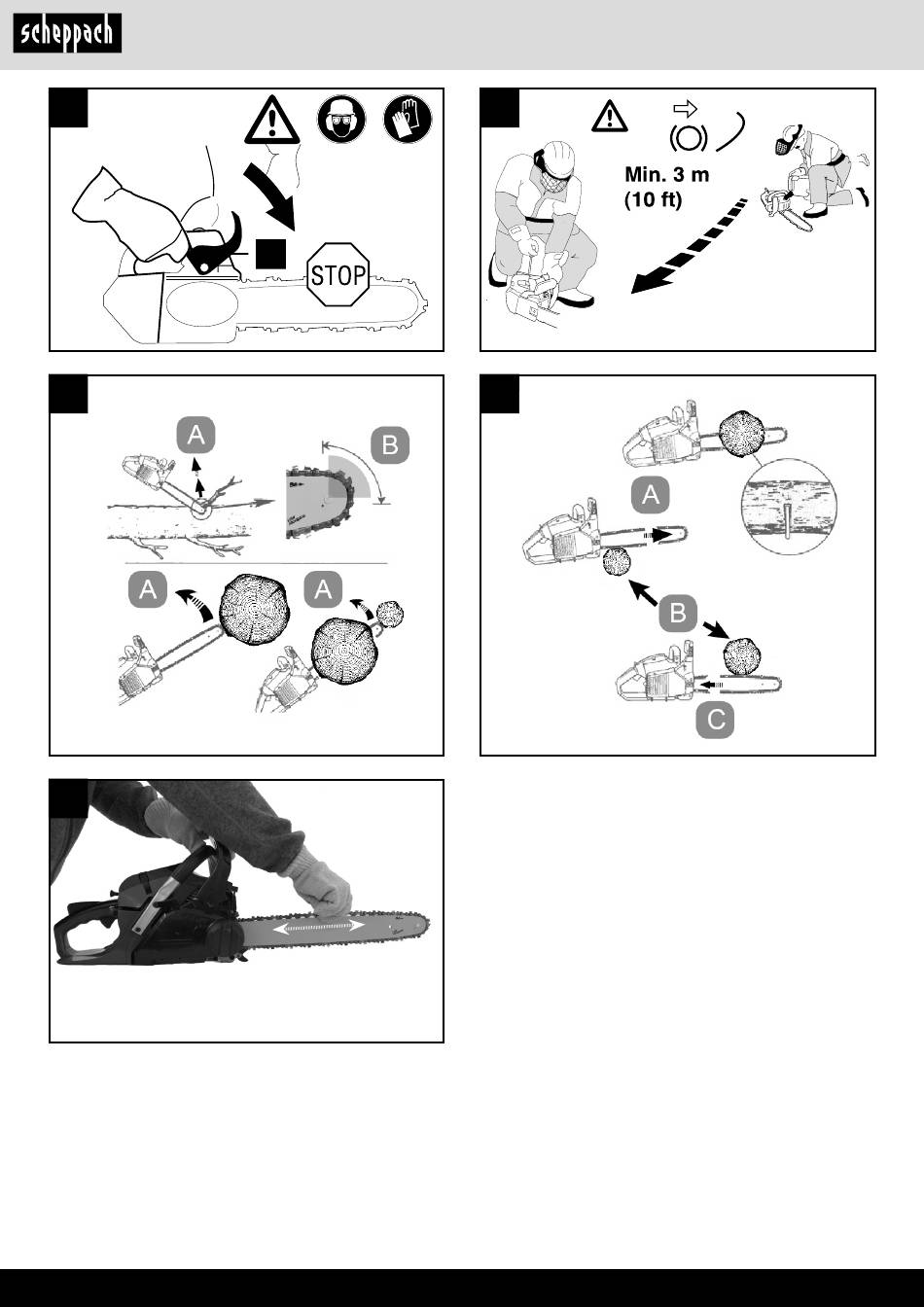 scheppach

STOP

Min. 3 m
(10 ft)

A

B

A

A

A

B

C