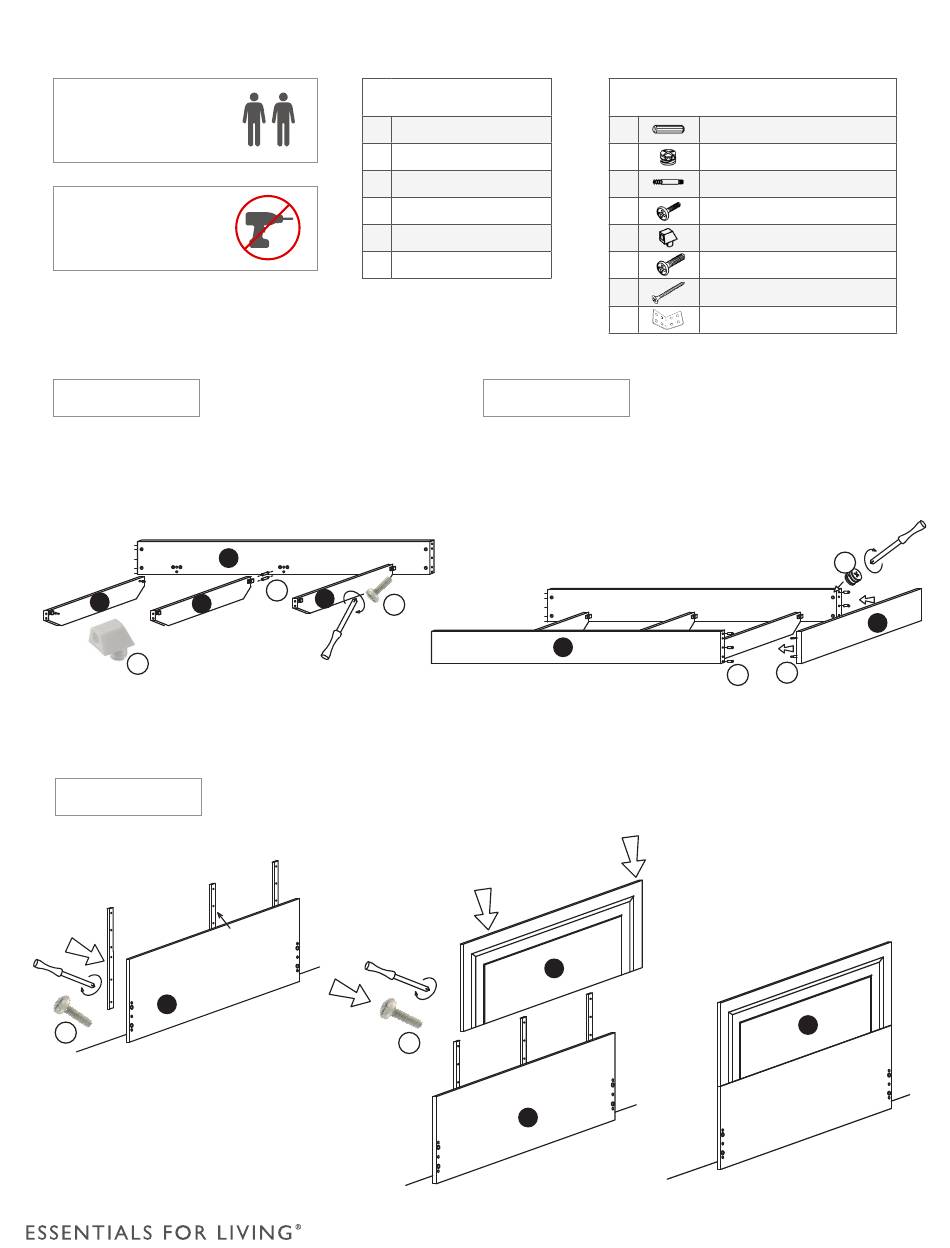 ESSENTIALS FOR LIVING®