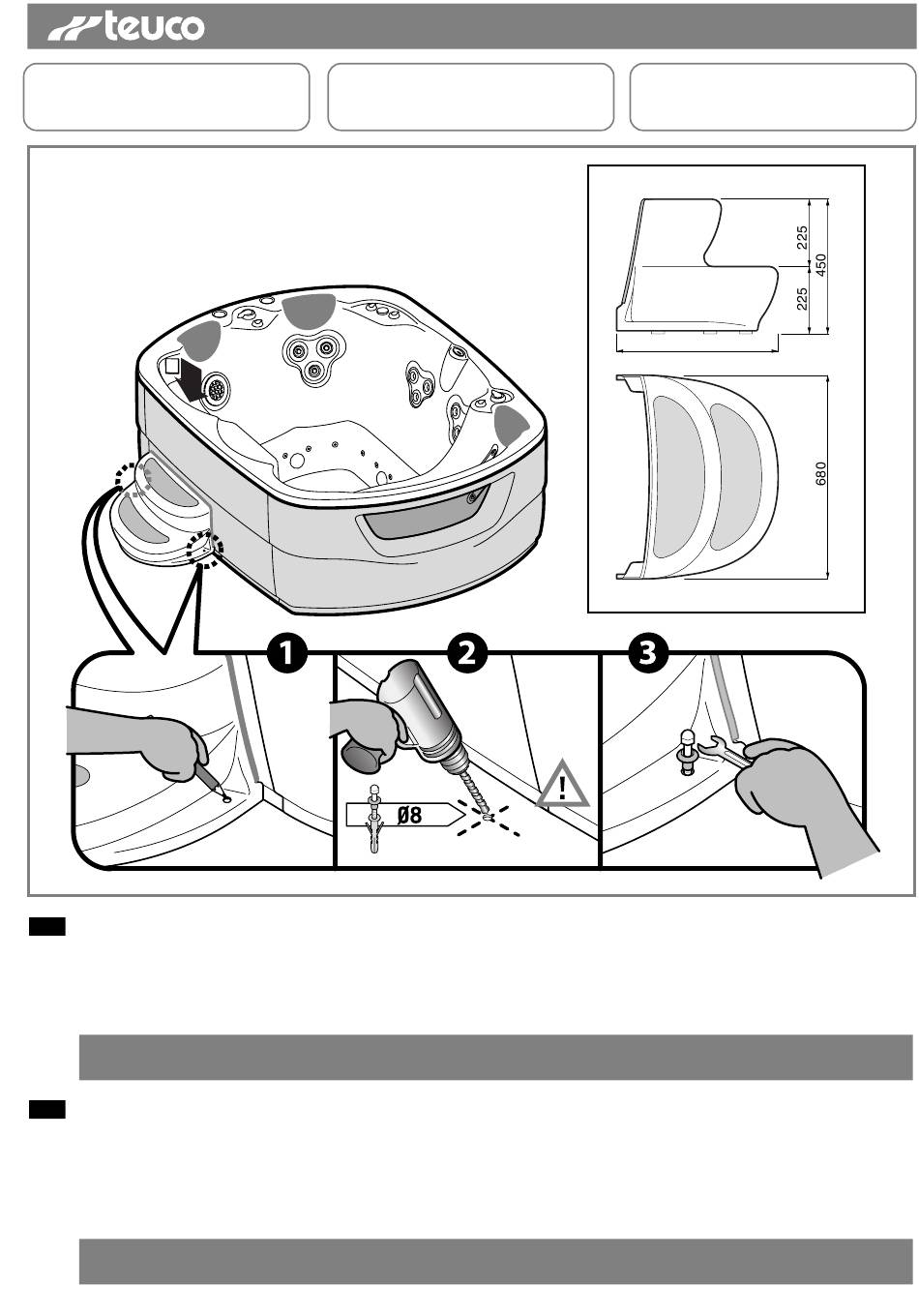 teuco

225
450
225

680

1
2
3

Ø8

!