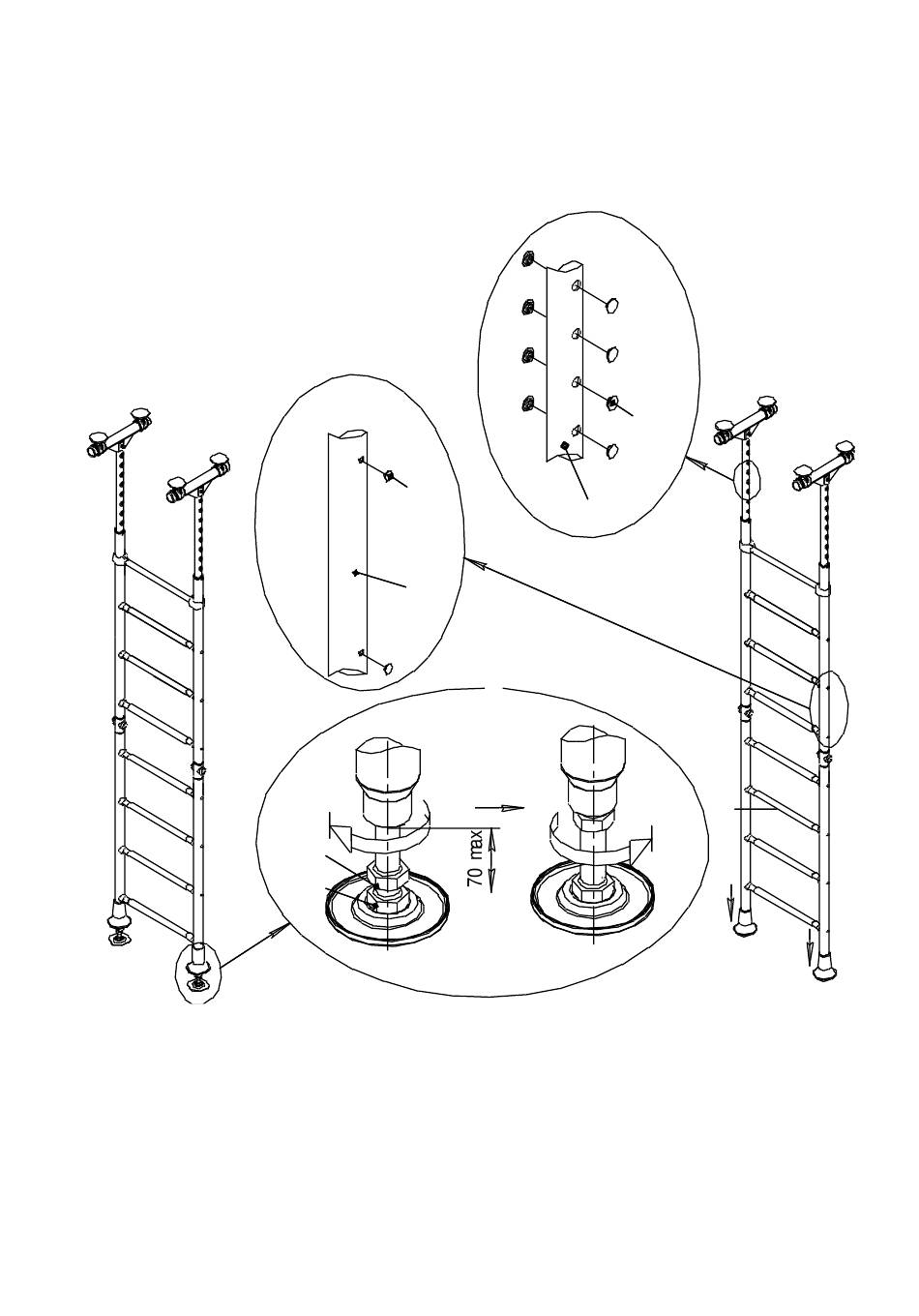 70 max