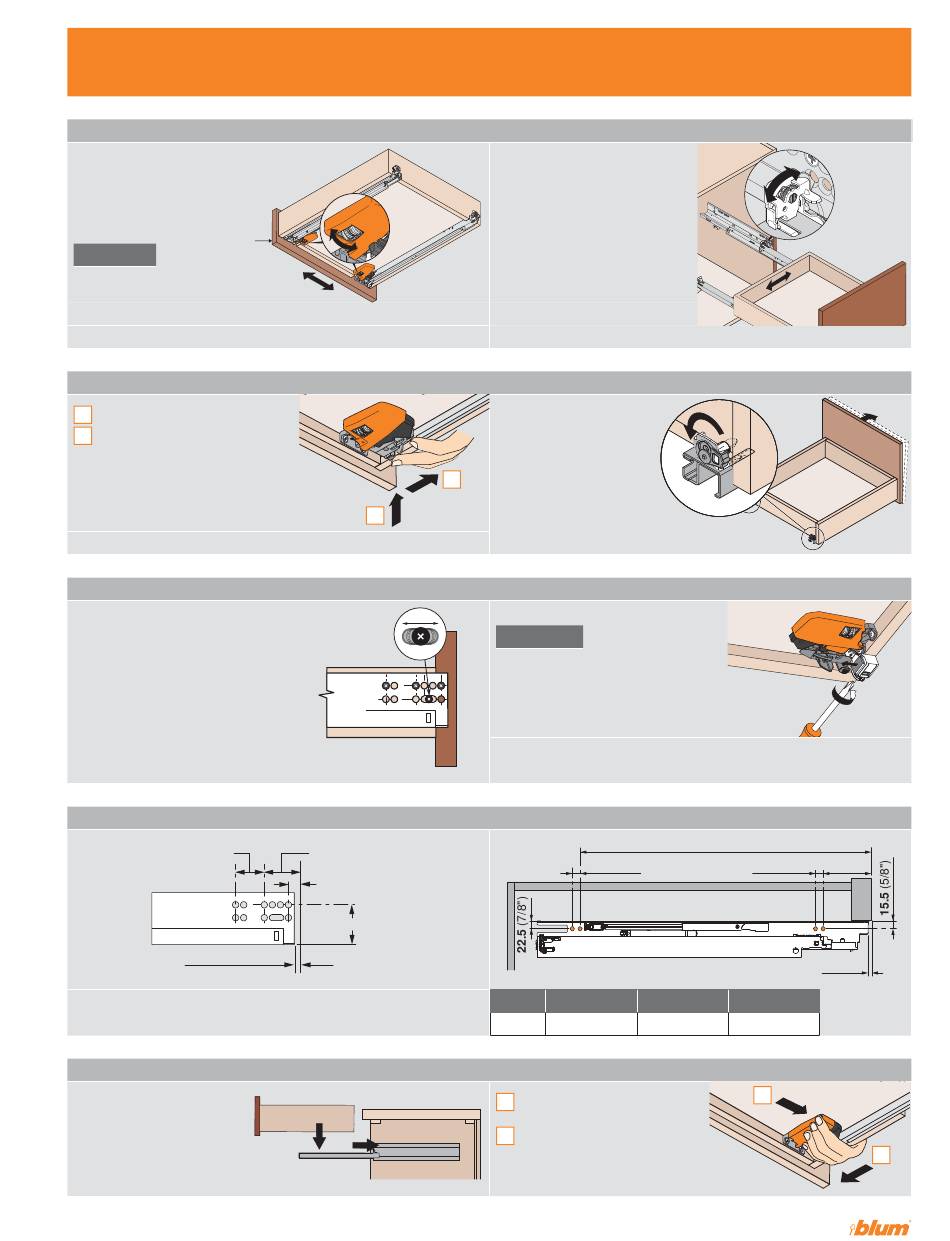 22.5 (7/8")

15.5 (5/8")

blum