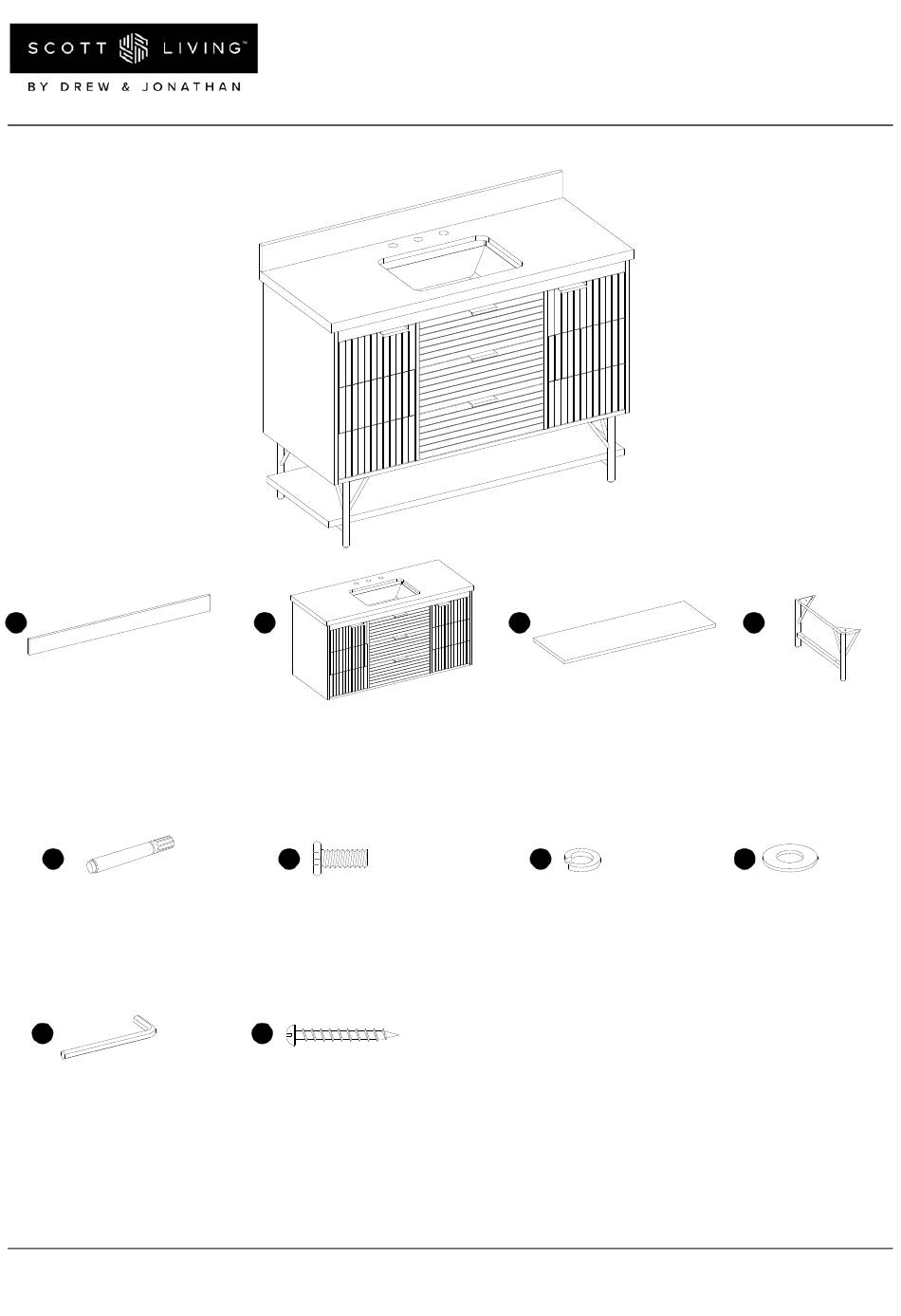 SCOTT LIVING™
BY DREW & JONATHAN