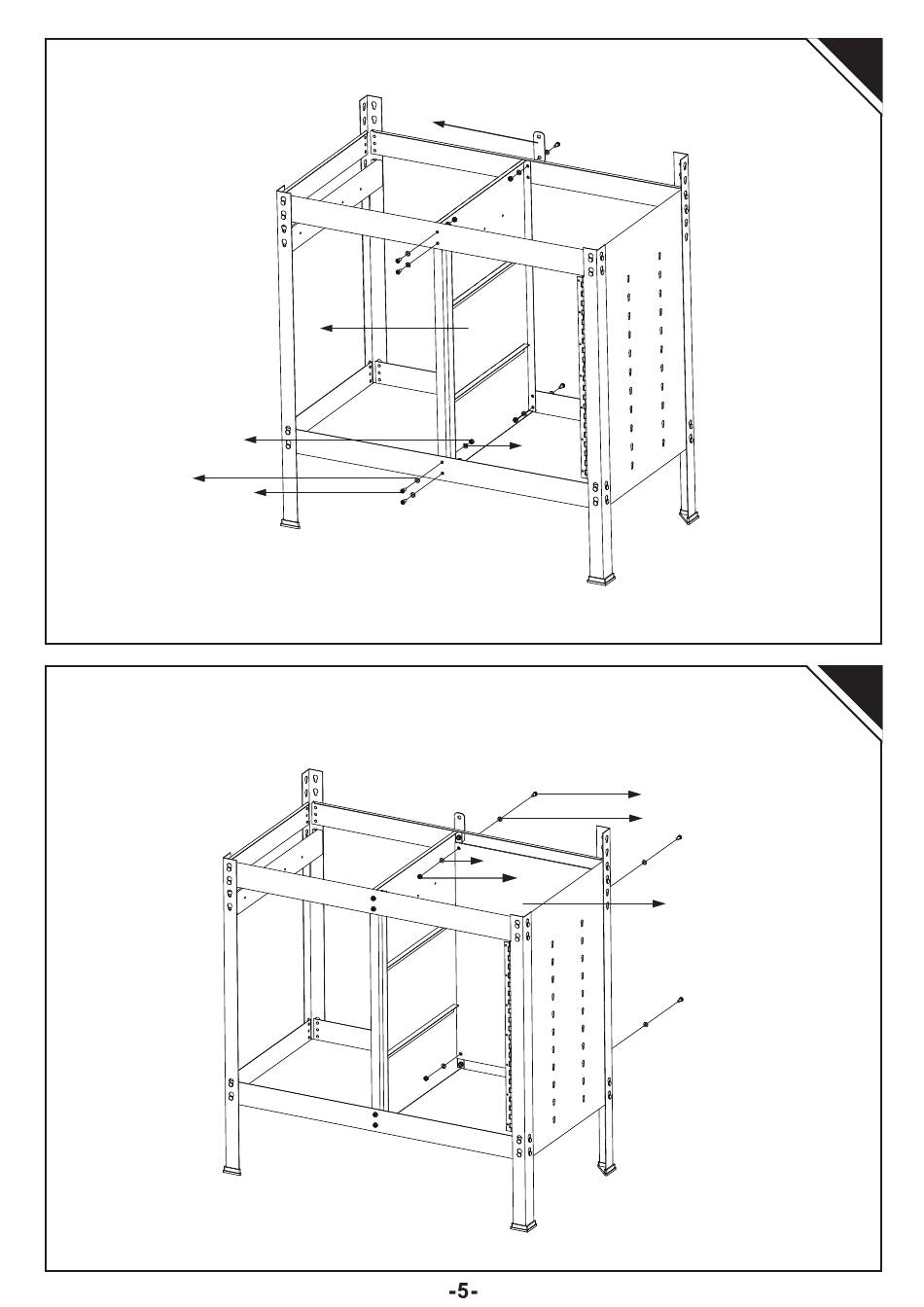 -5-