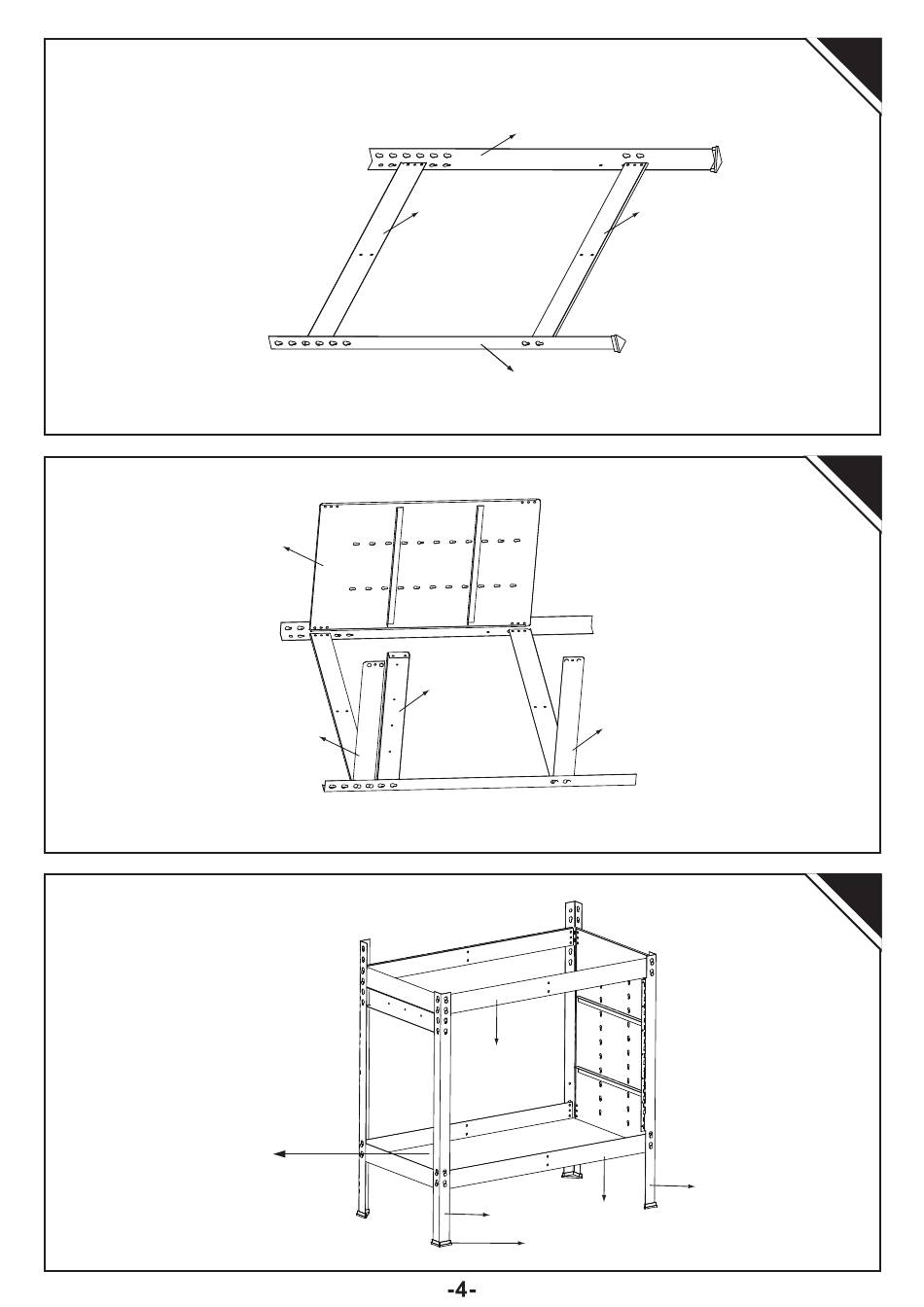 -4-