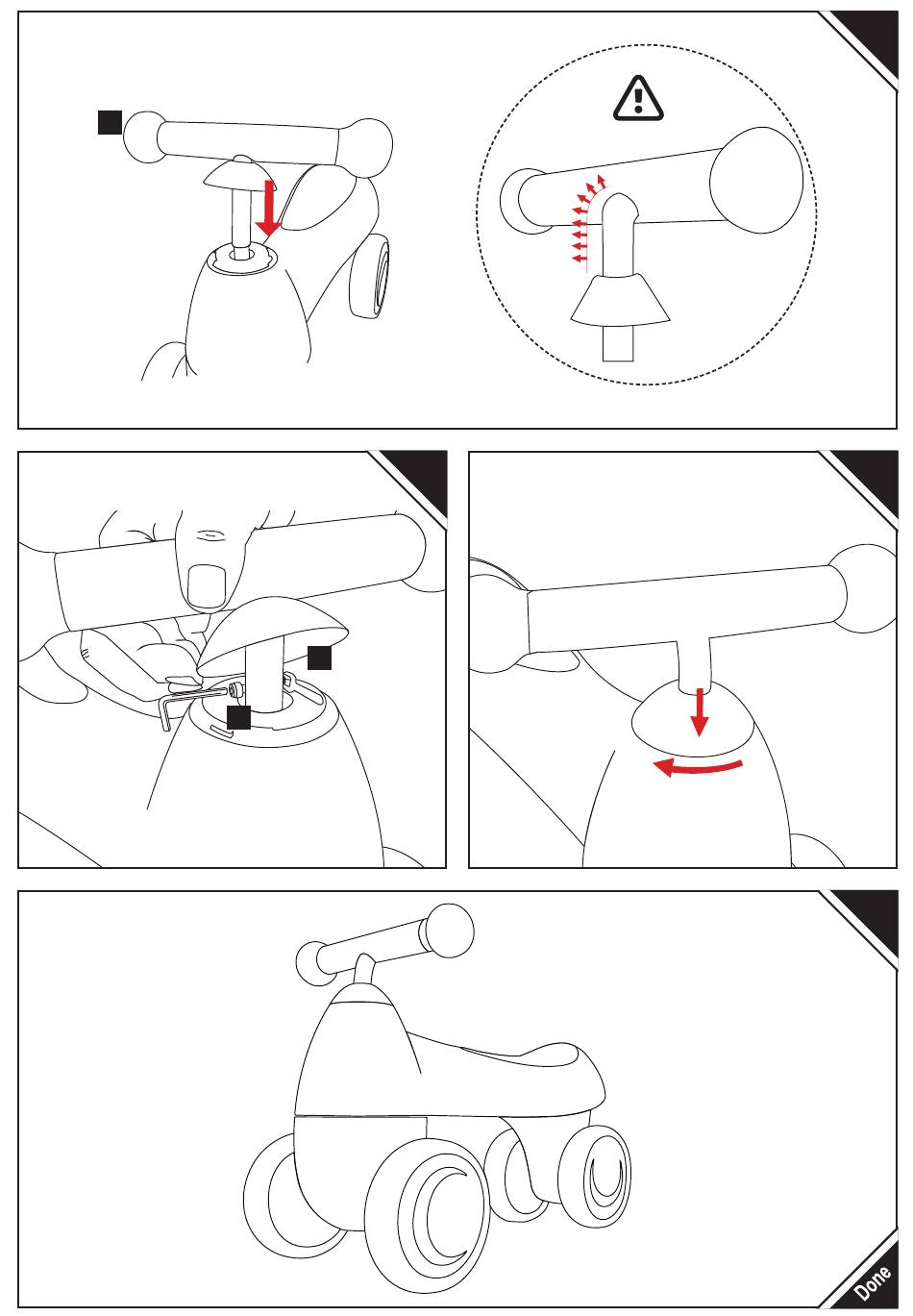 Done