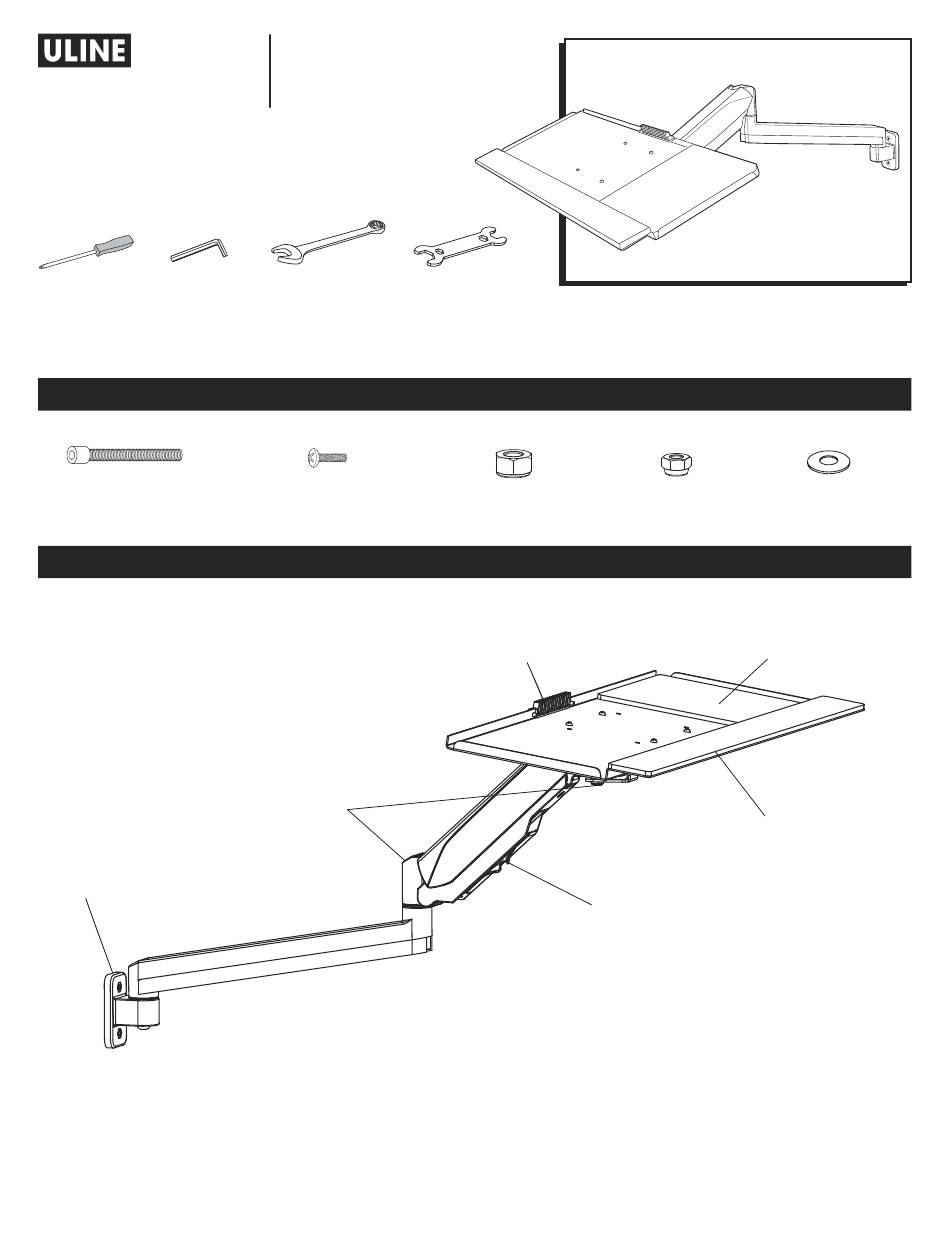 ULINE