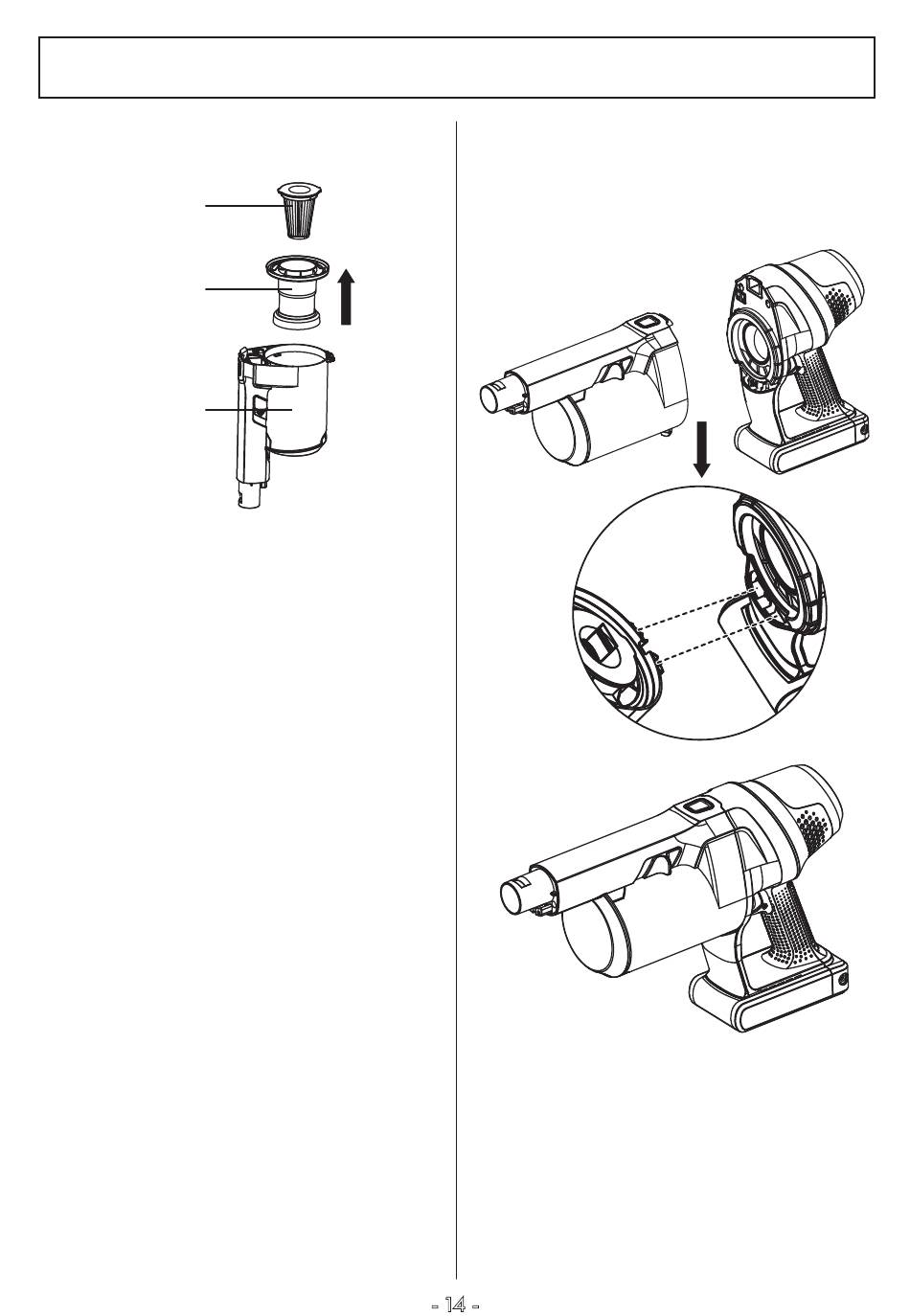 - 14 -