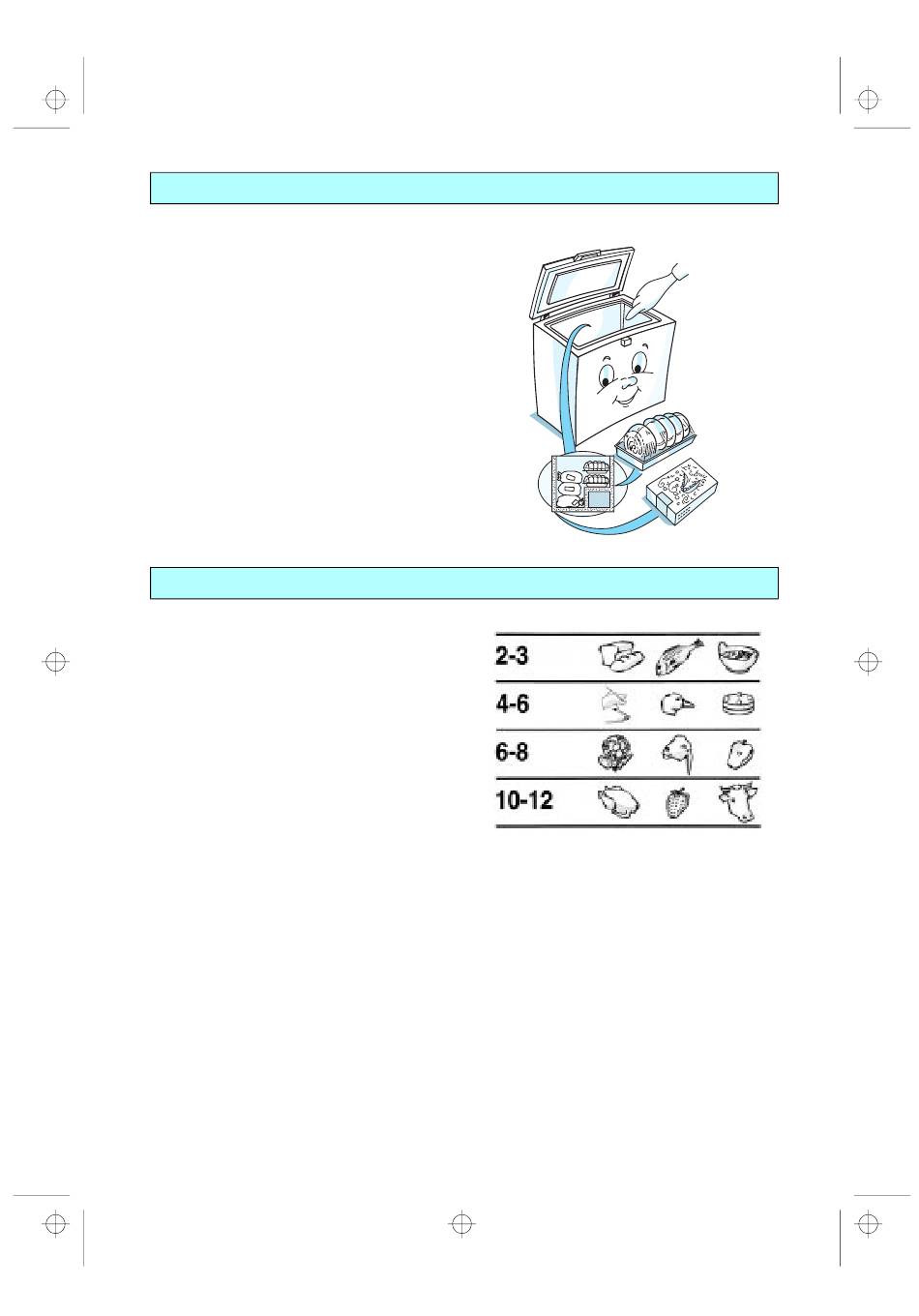 2-3

4-6

6-8

10-12