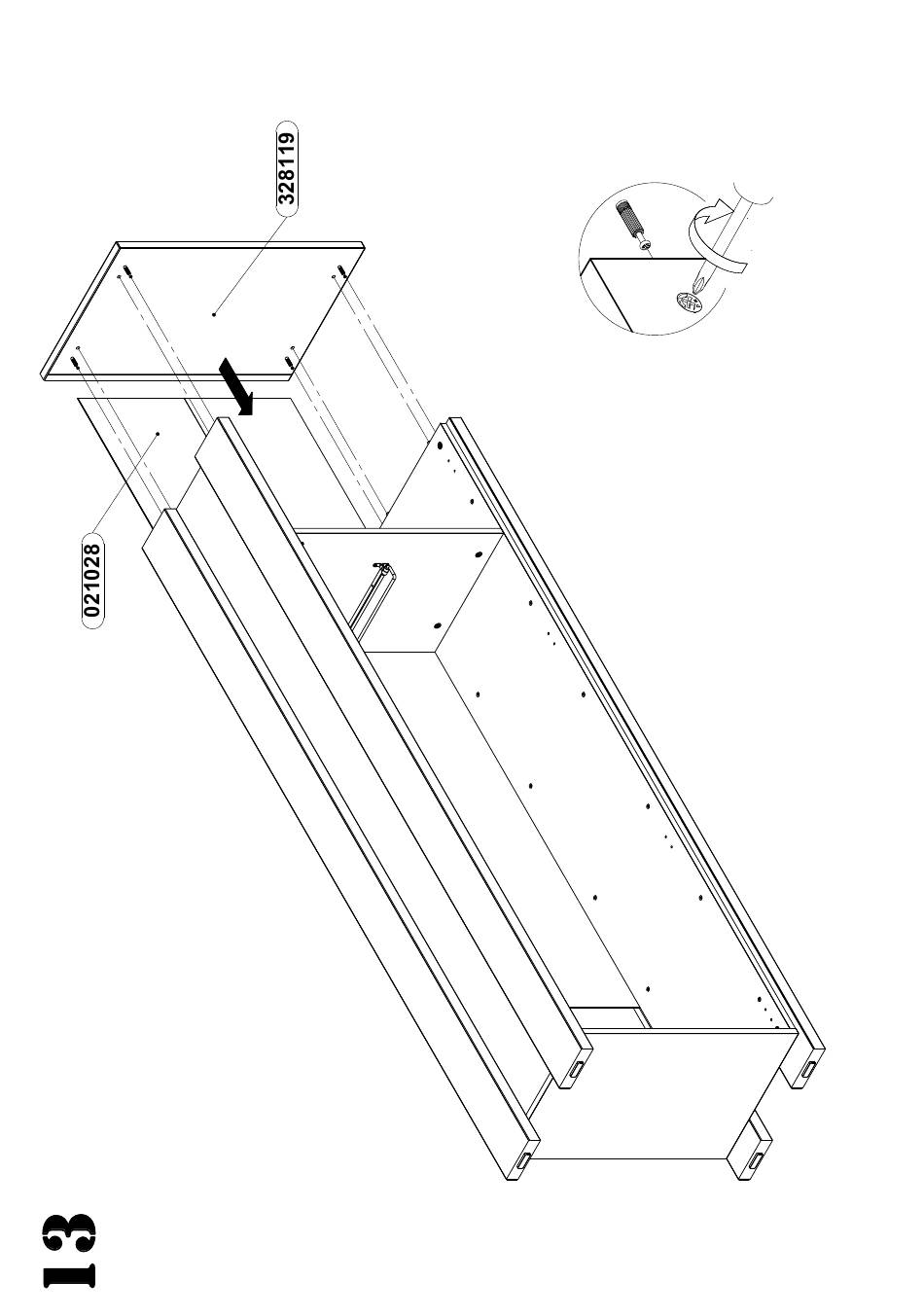 13

021028

328119