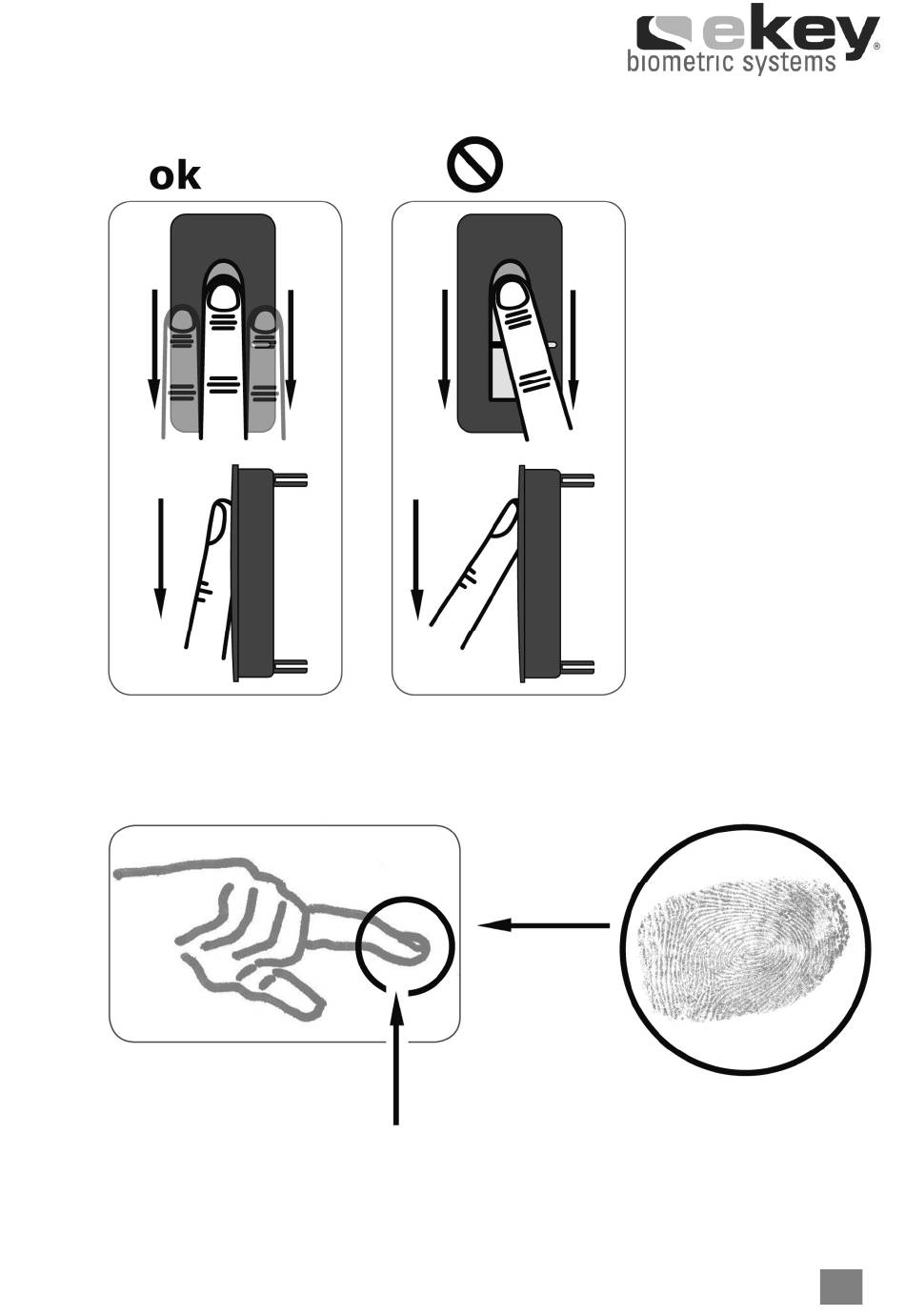 ekey®
biometric systems

ok