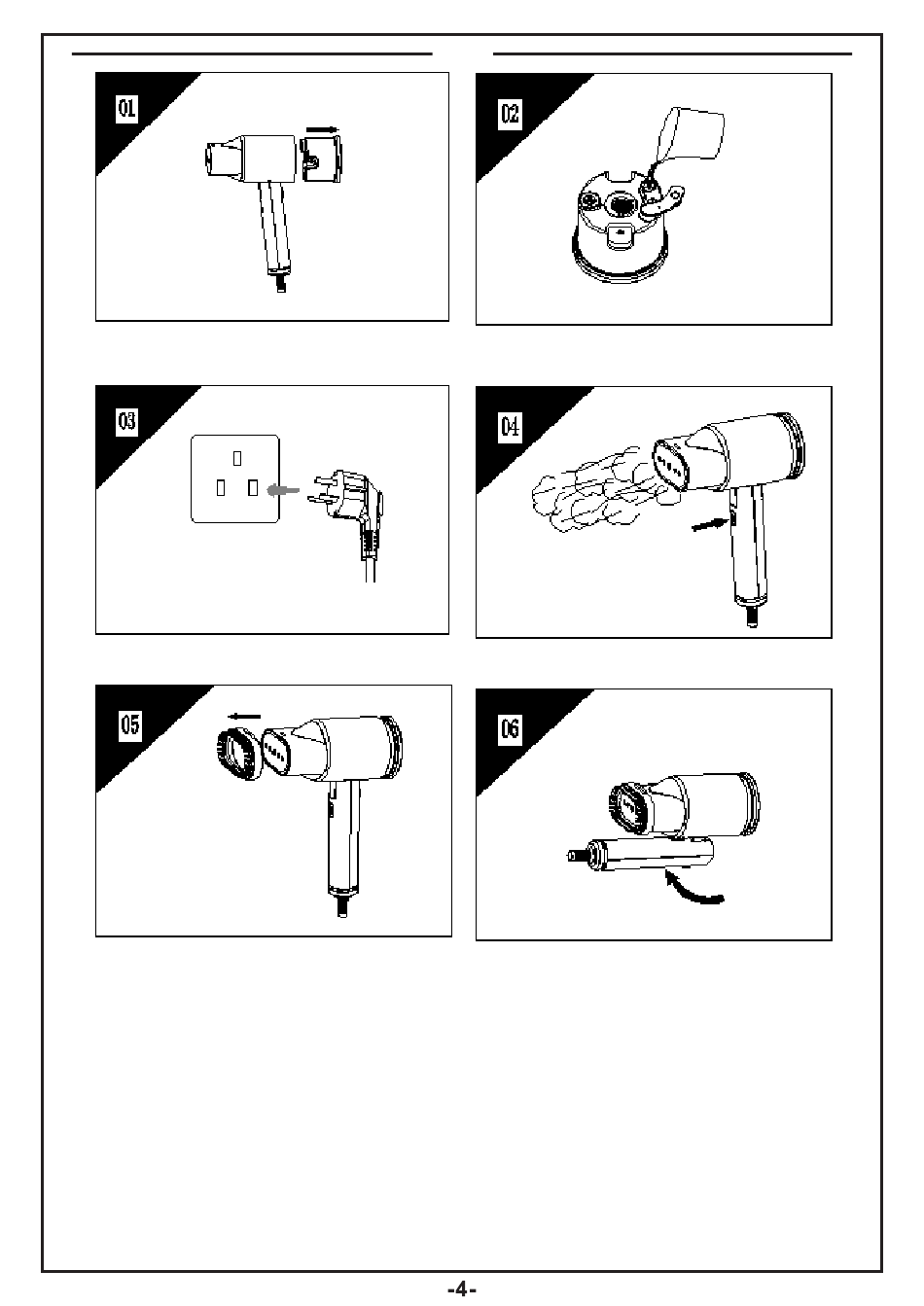 01

02

03

04

05

06

-4-