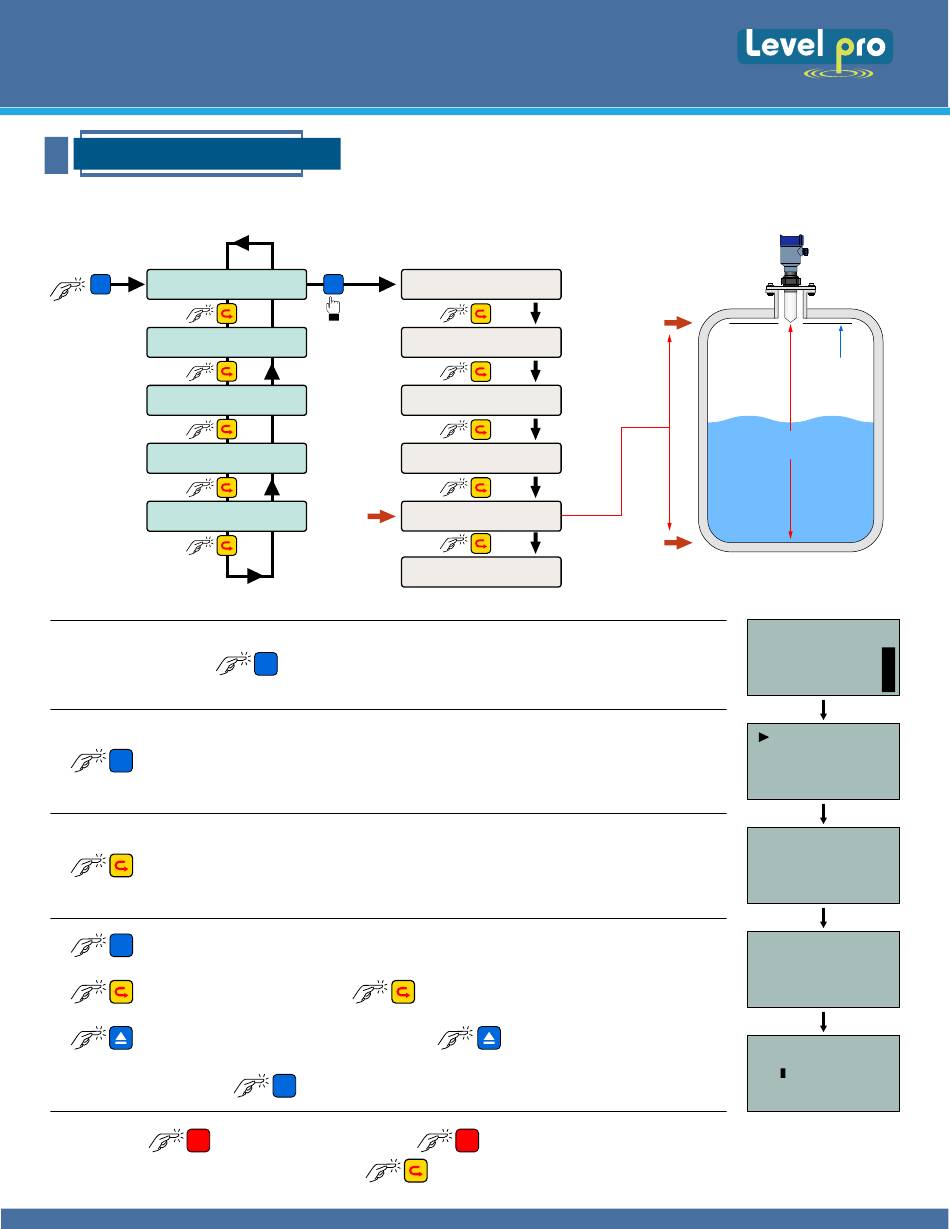 Level pro