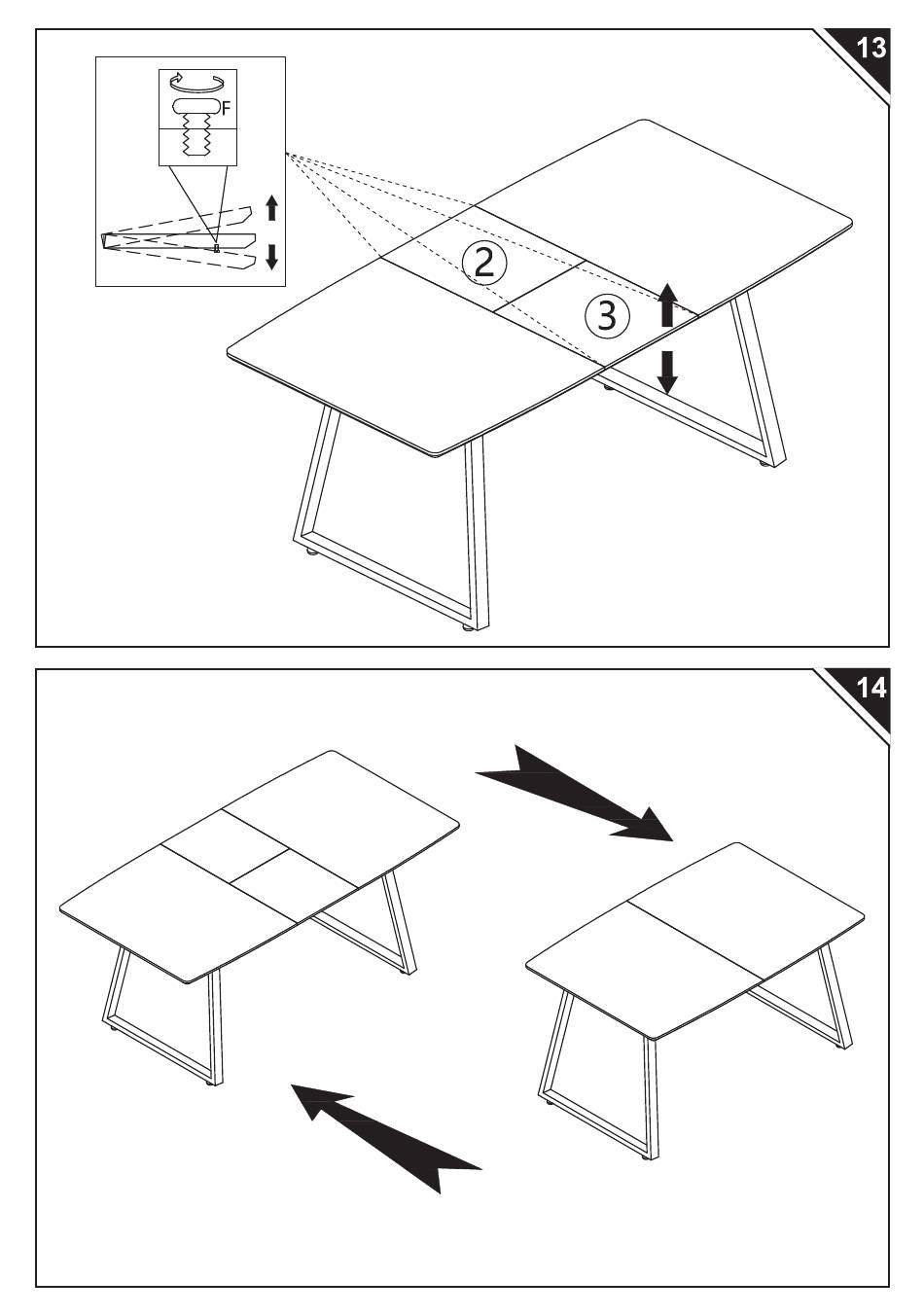 13

F

2

3

14