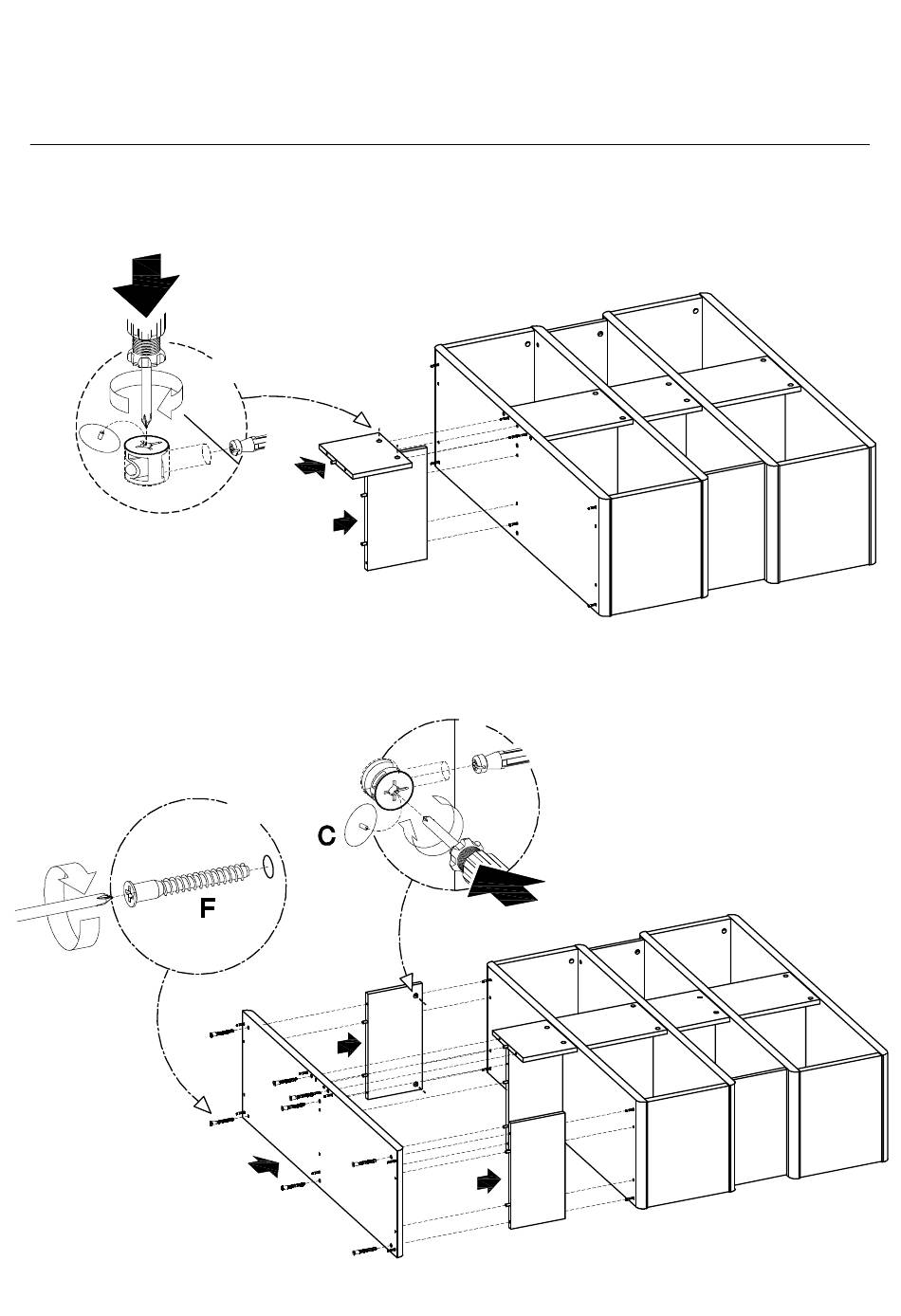 C

F