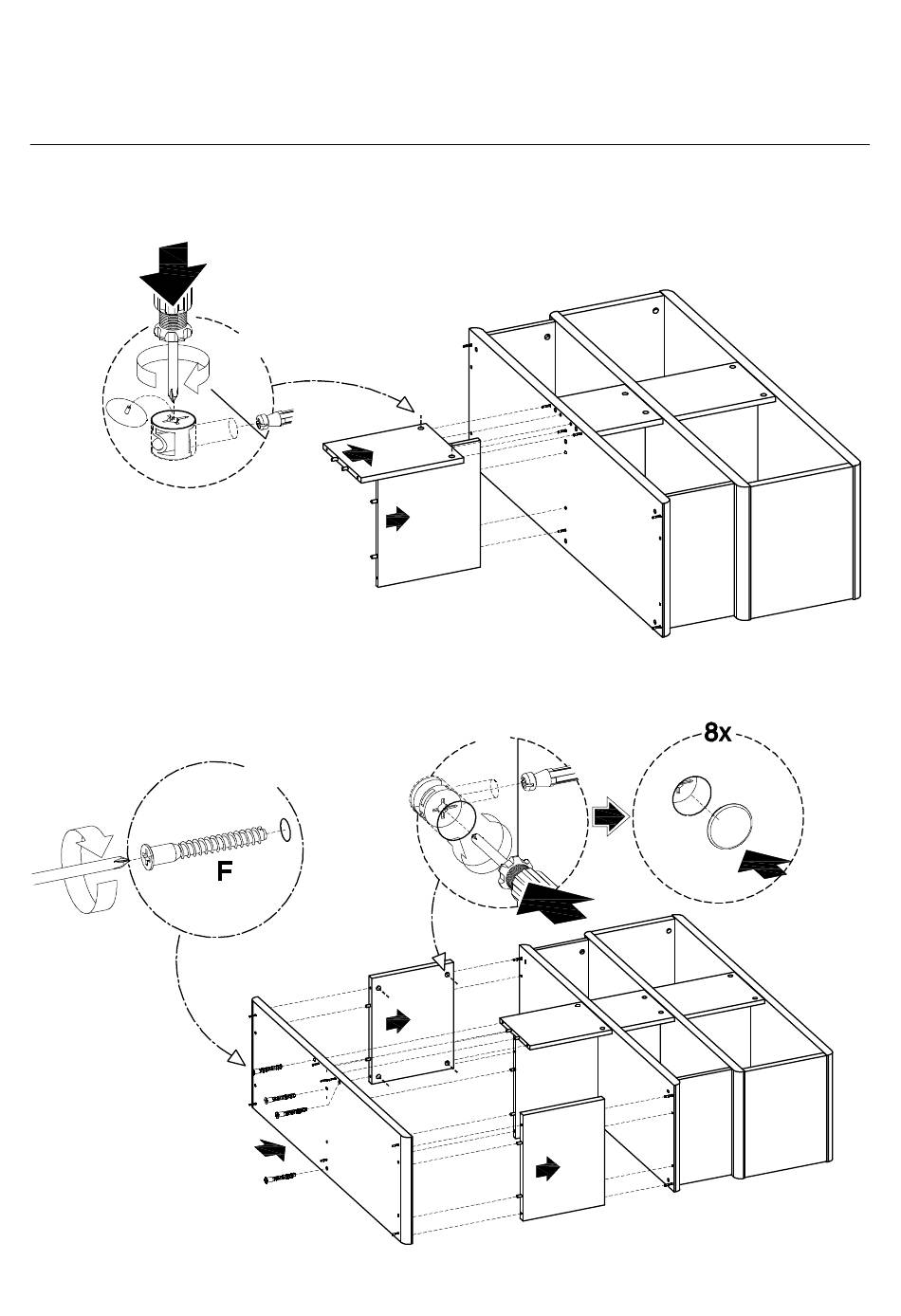 8x

F