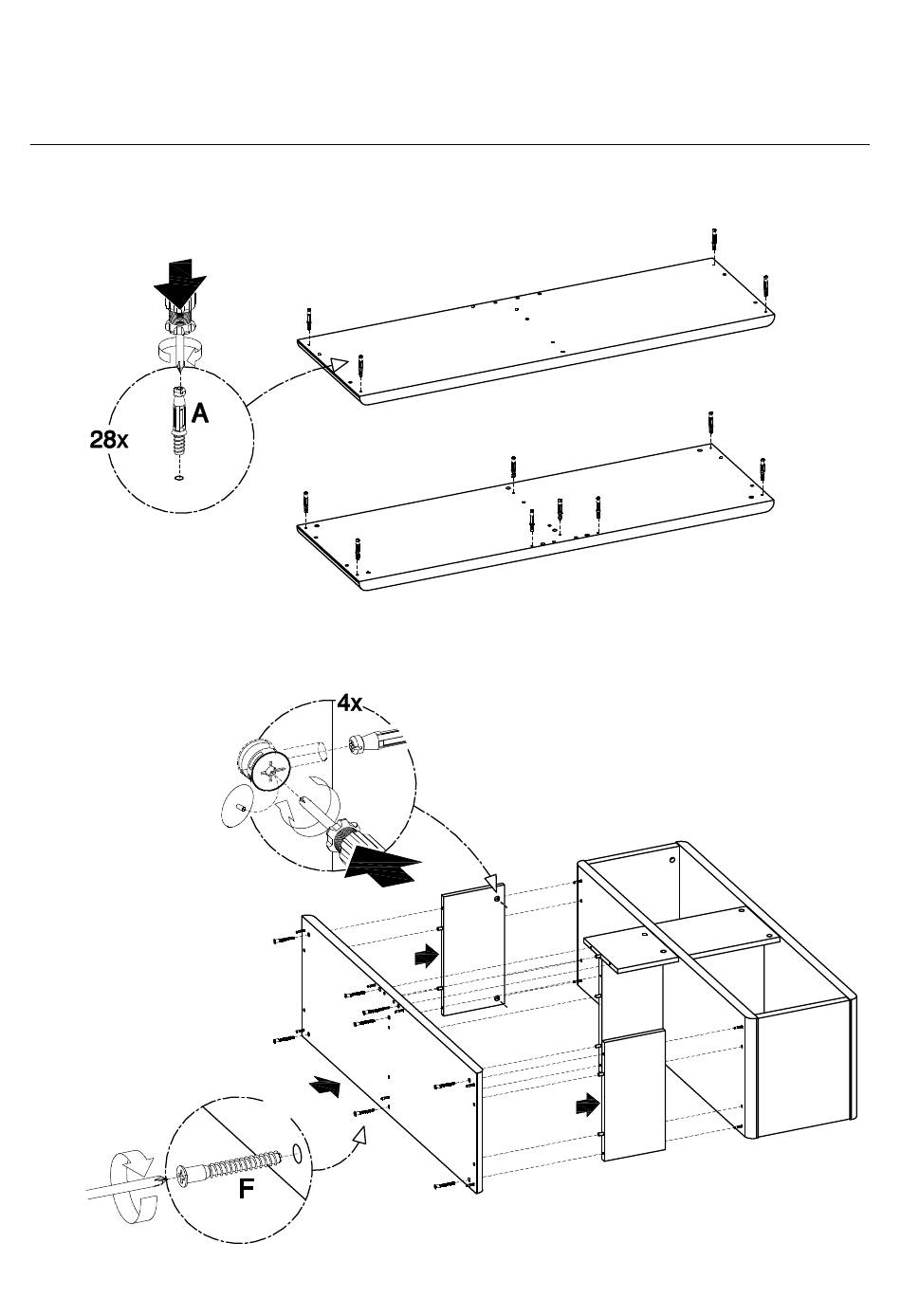 A

28x

4x

F