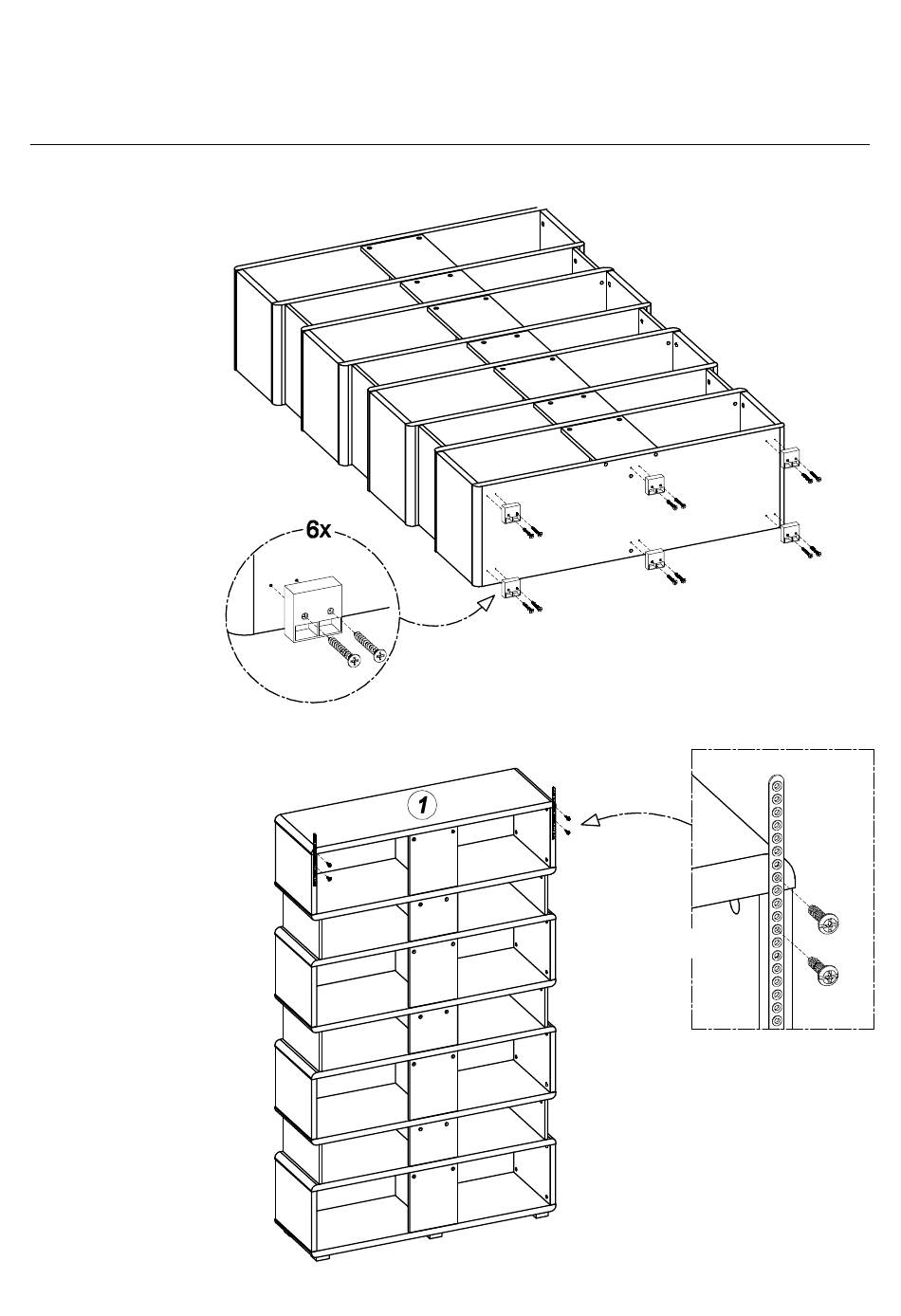 6x

1