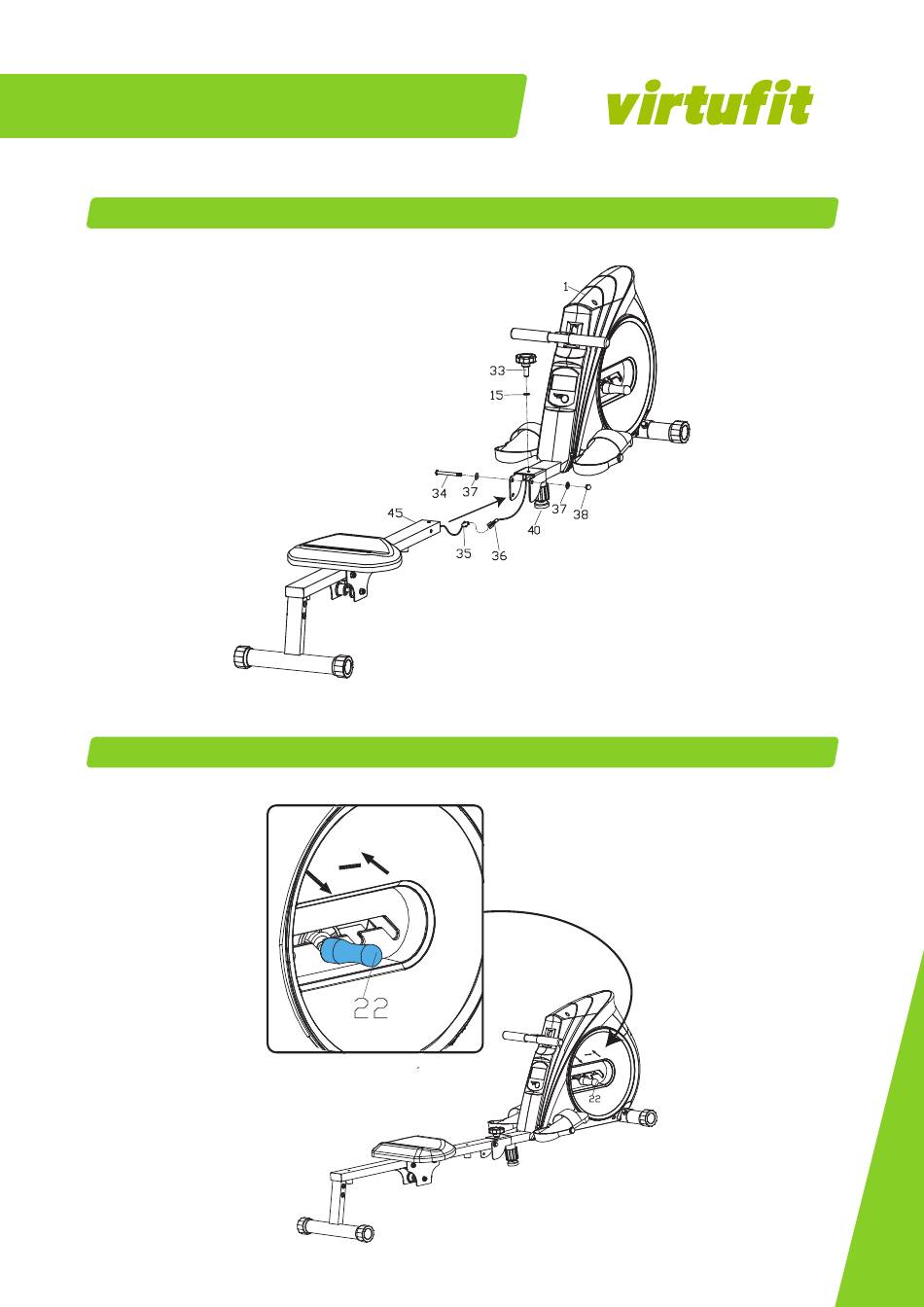 virtufit

1
33
15
34
37
37
38
40
45
35
36

22

22