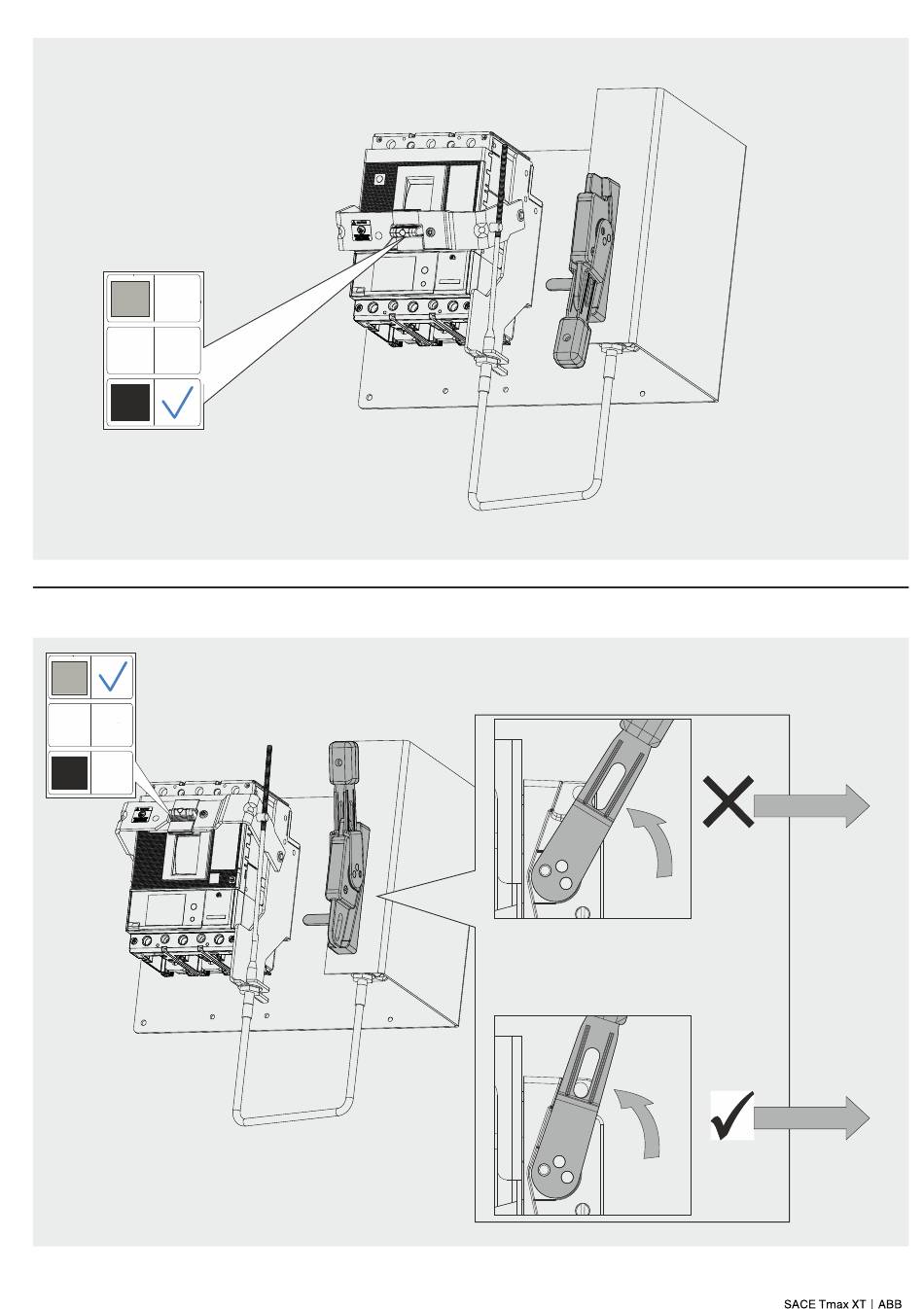 SACE Tmax XT | ABB