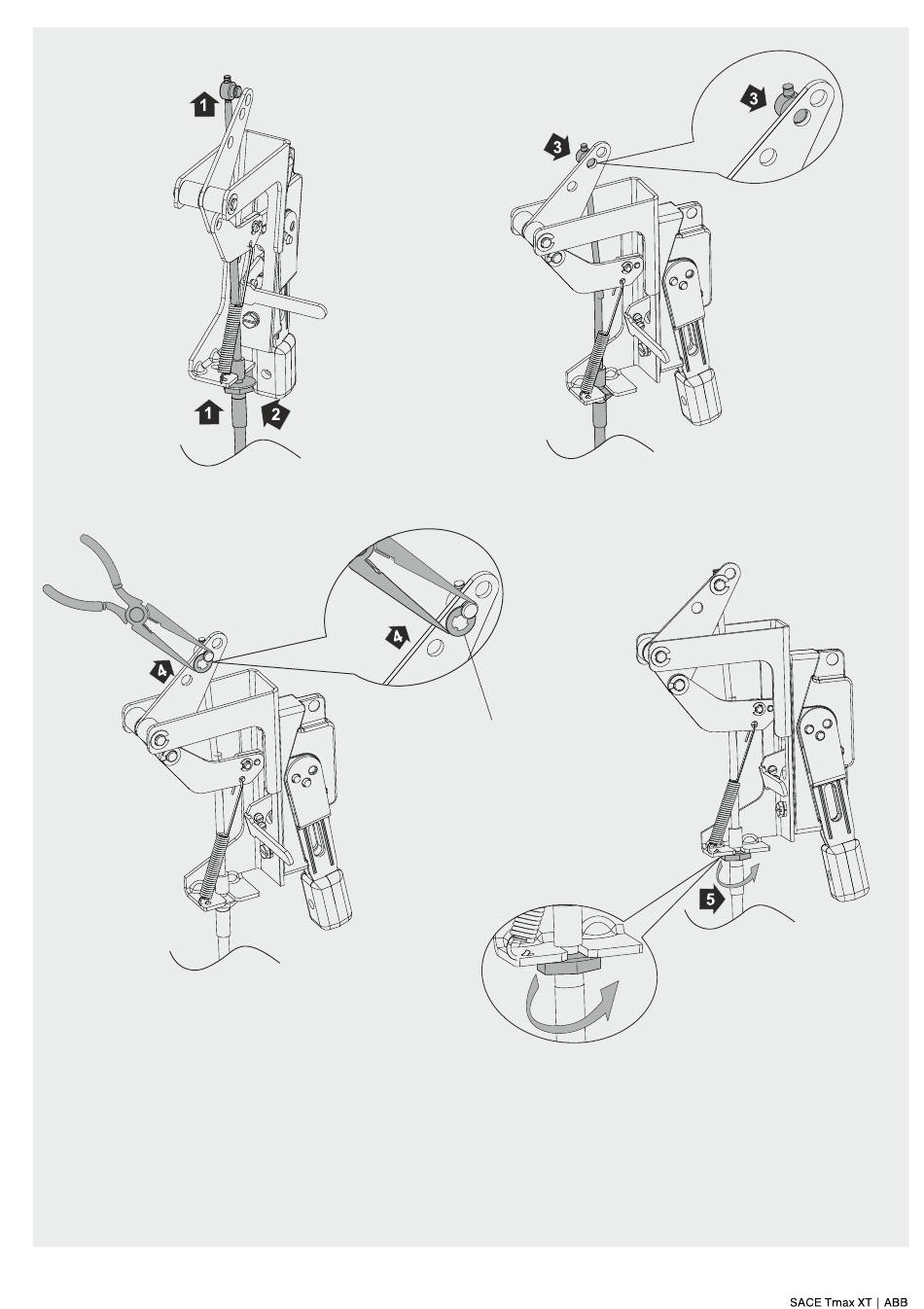 1

1

2

3

3

4

4

5

SACE Tmax XT | ABB