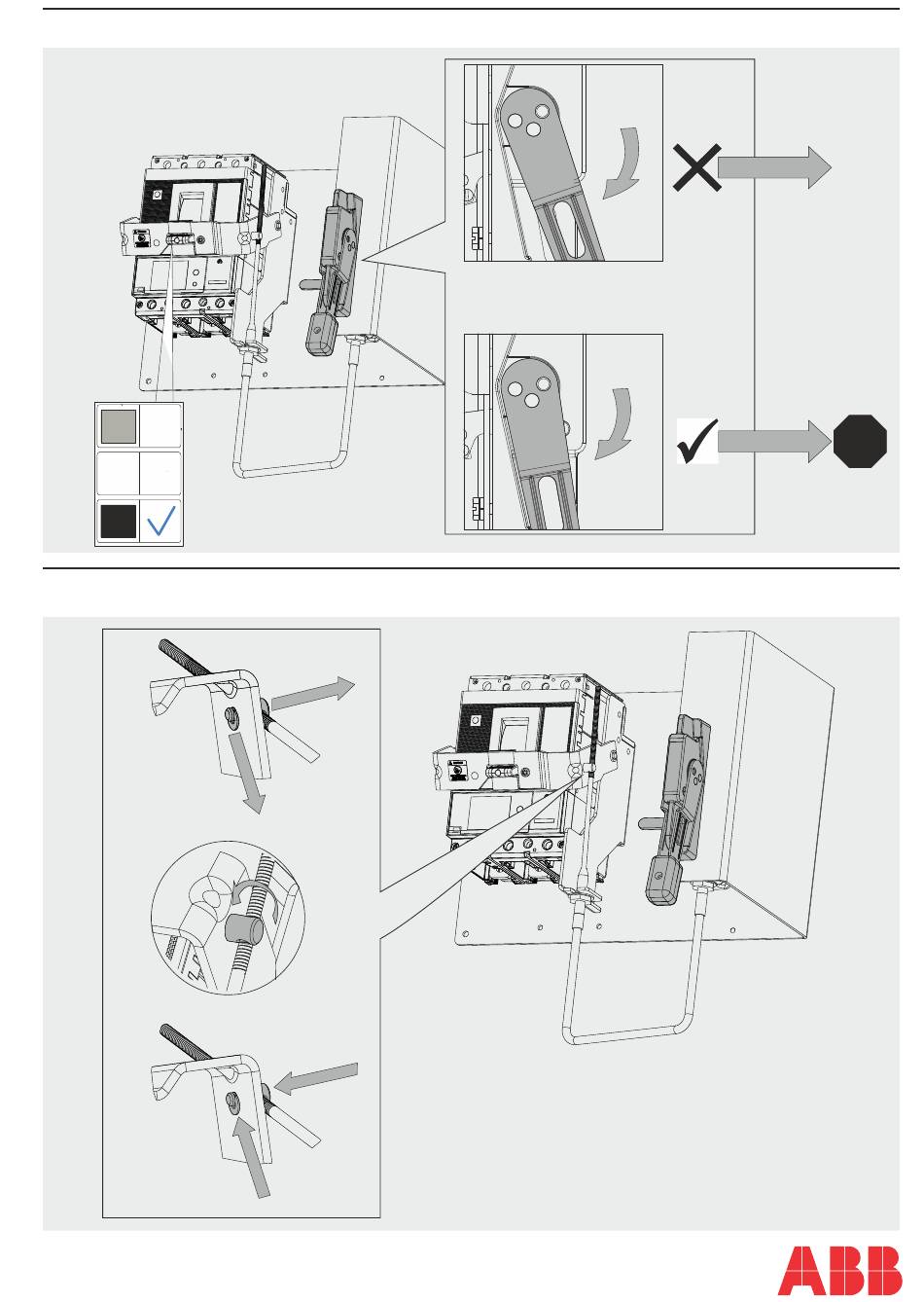 ABB