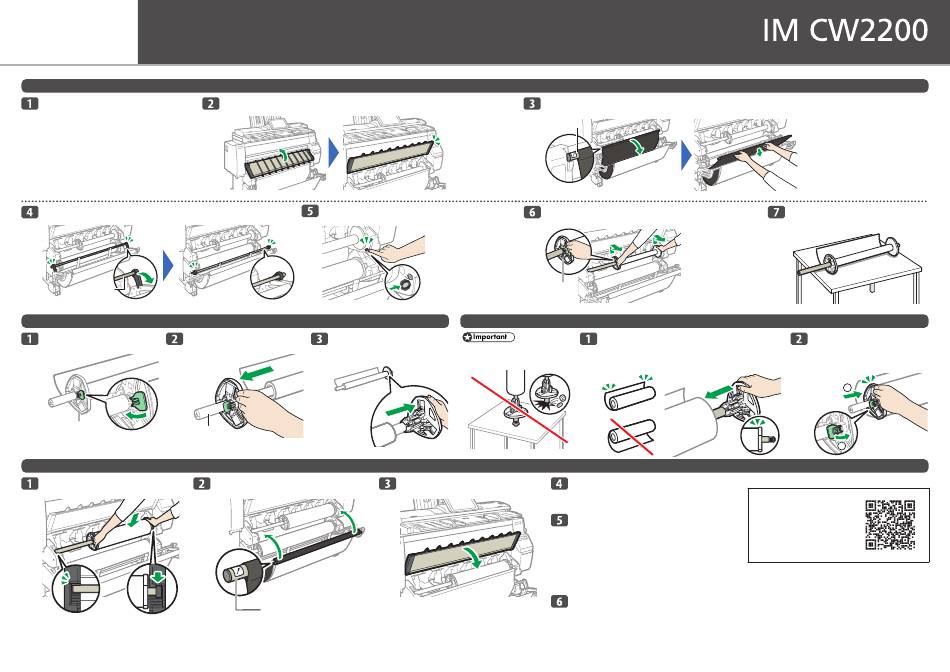 IM CW2200

1
2
3
4
5
6
7

1
2
3

Important
1
2

1
2
3
4
5
6