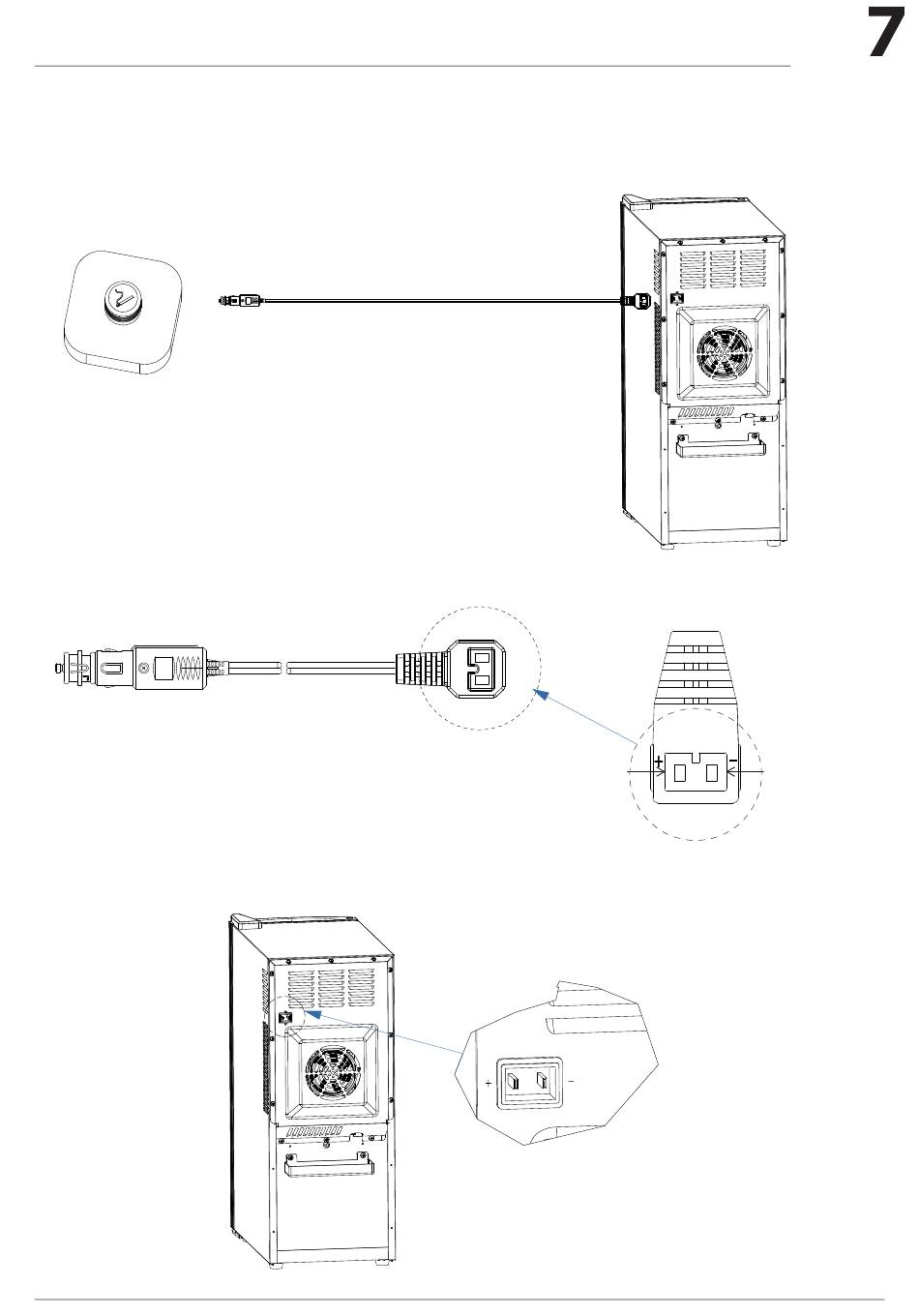 7

+ -

+ -