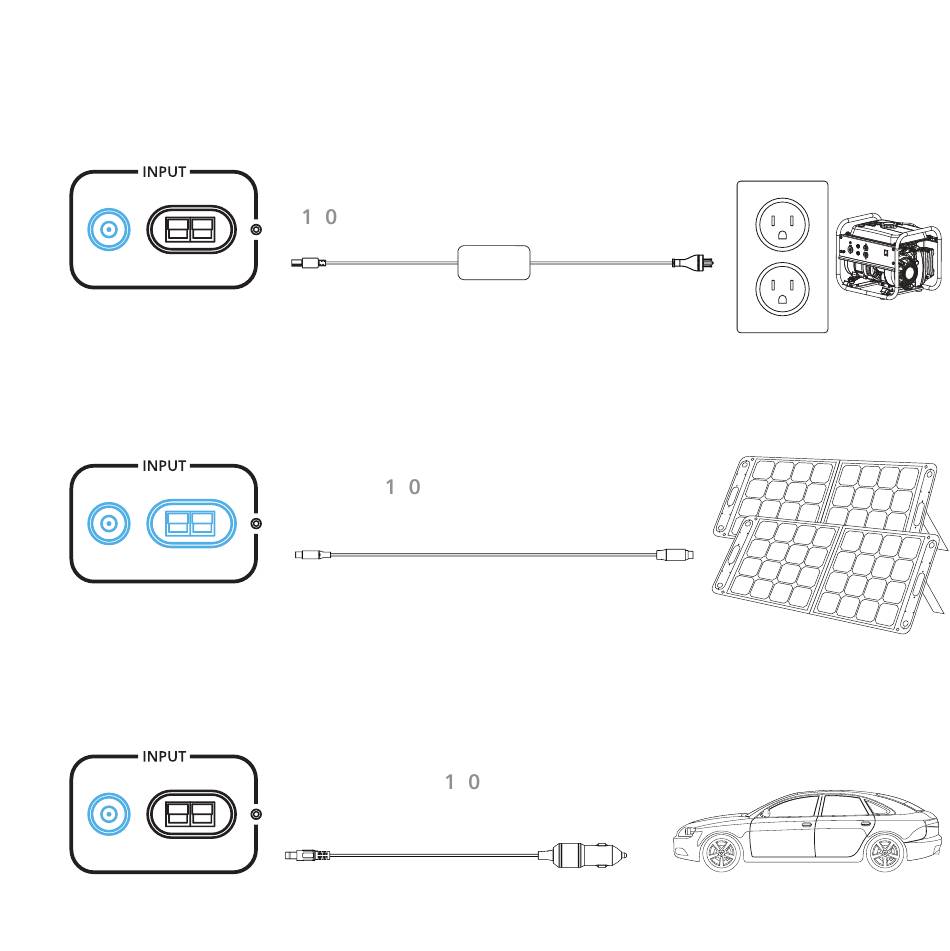 INPUT

1 0

INPUT

1 0

INPUT

1 0