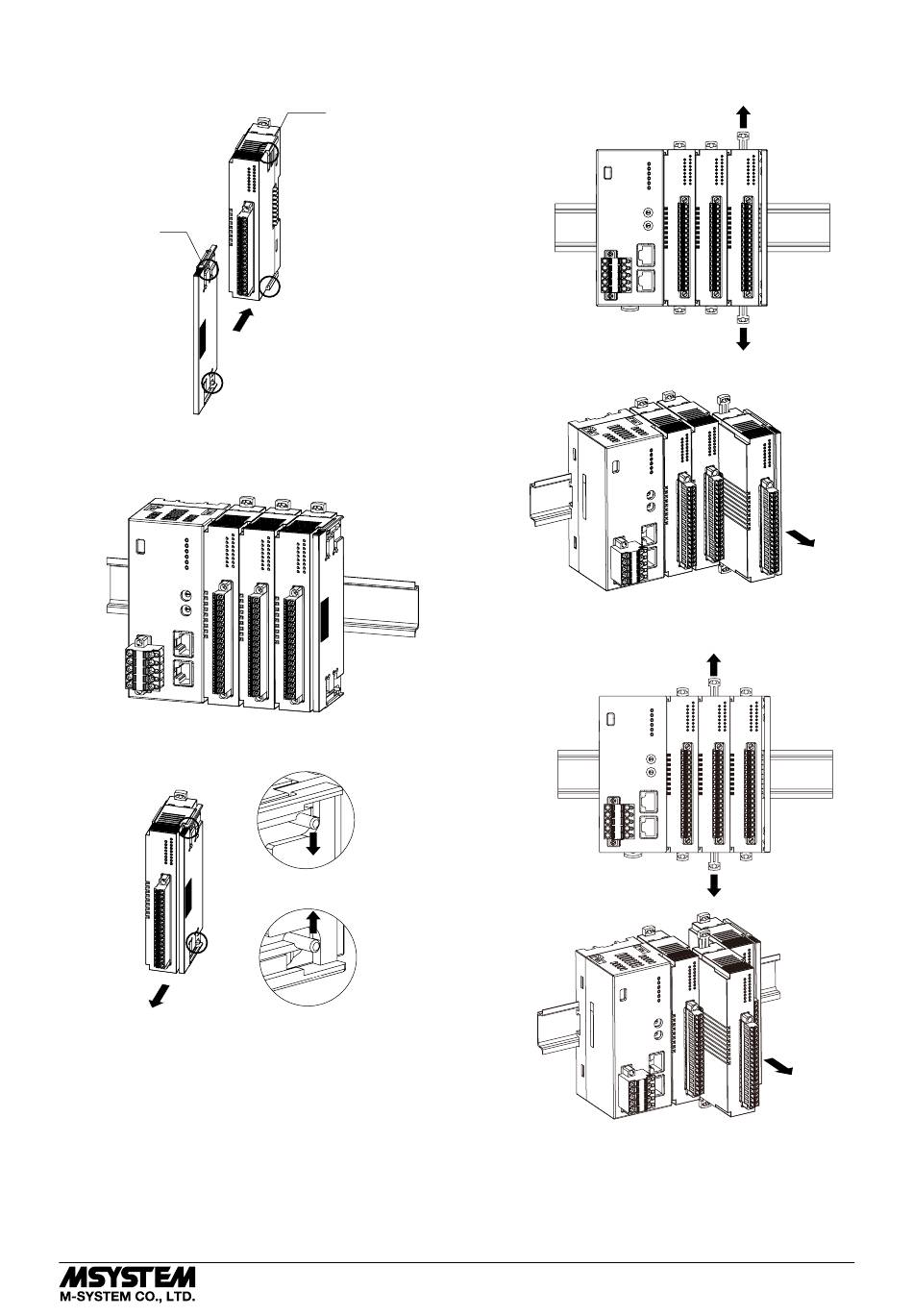 MSYSTEM
M-SYSTEM CO., LTD.