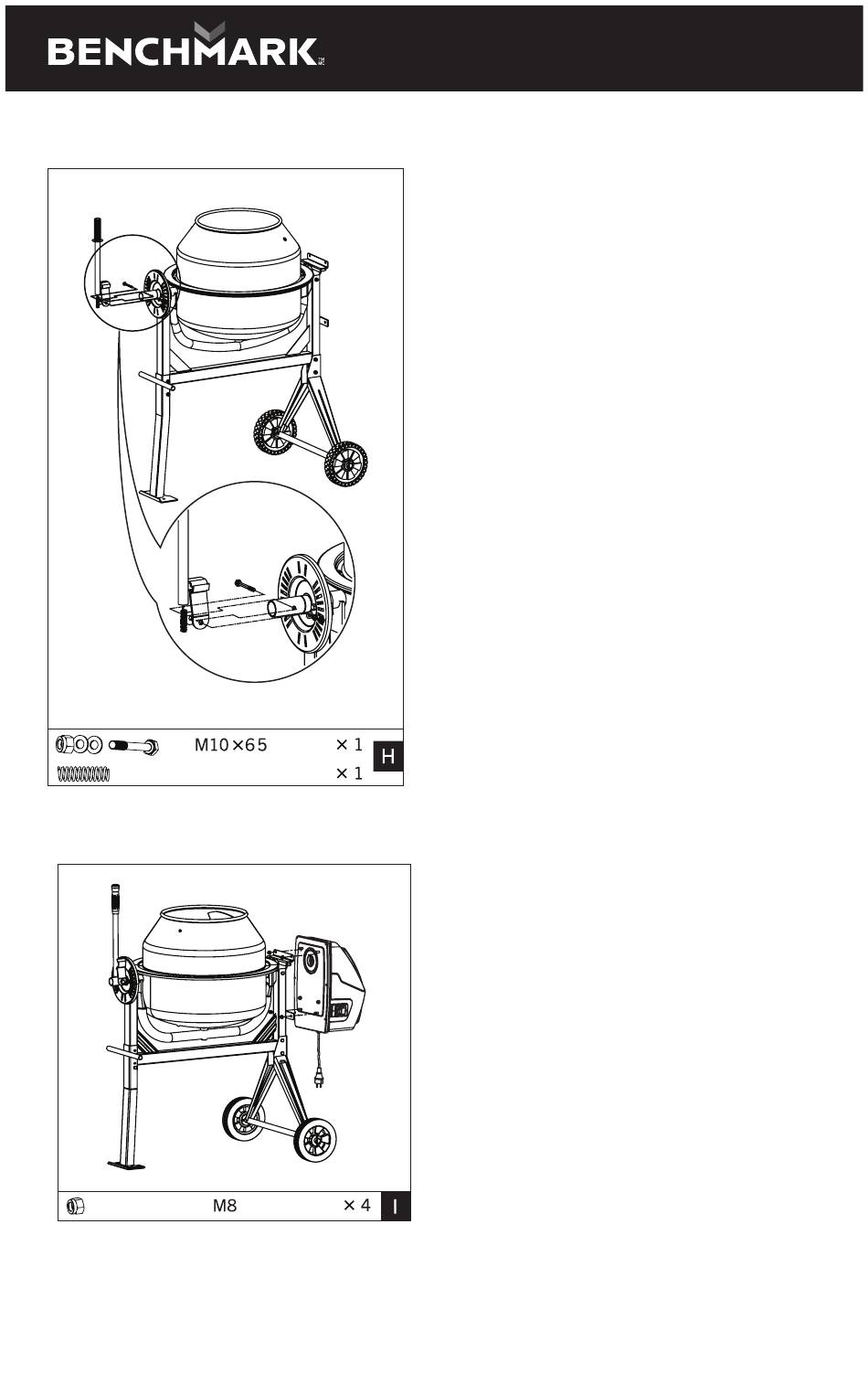 BENCHMARK

M10×65 × 1
× 1
H

M8 × 4
I