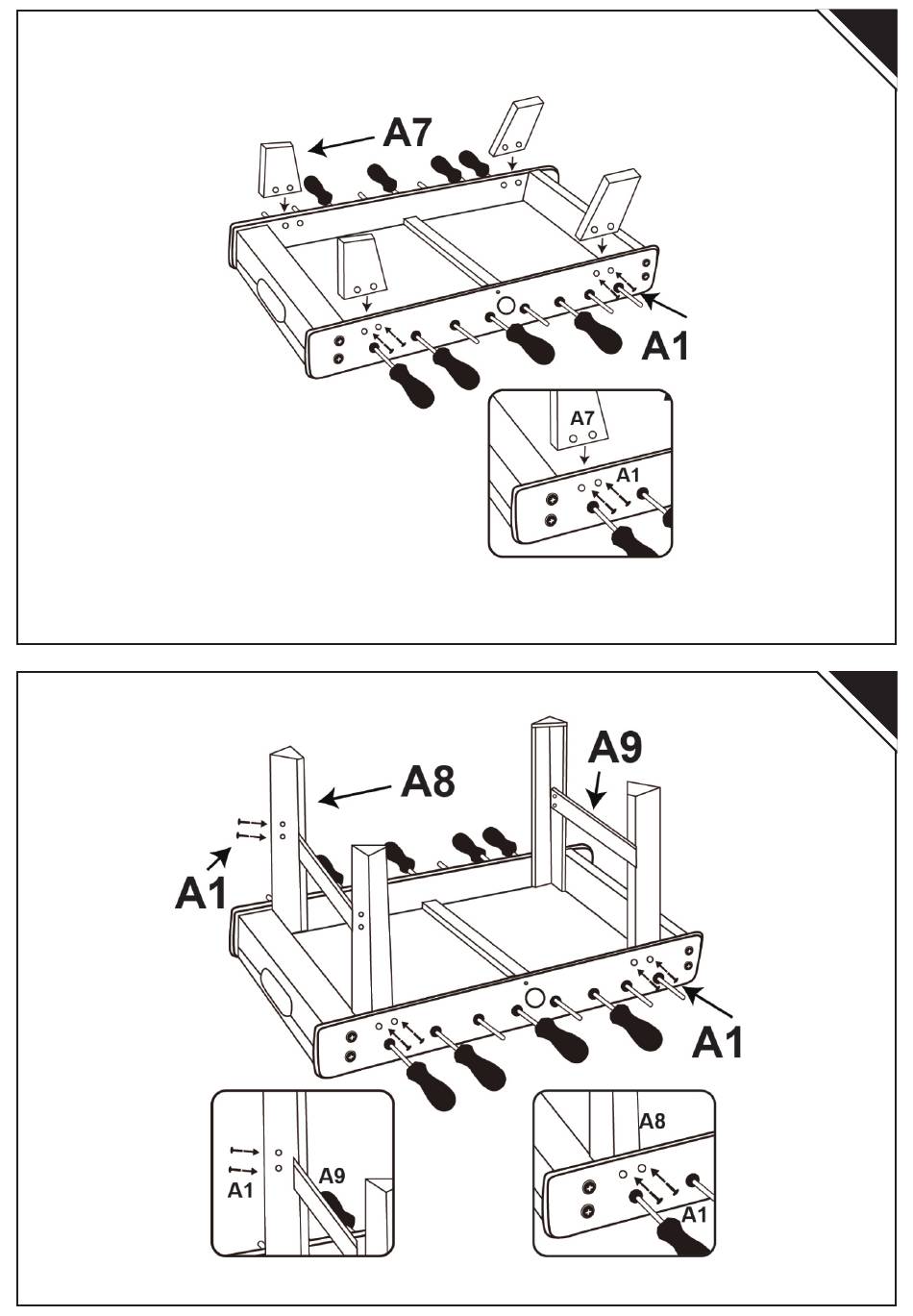 A7

A1

A7

A1

A8

A9

A1

A1

A1

A9

A8

A1