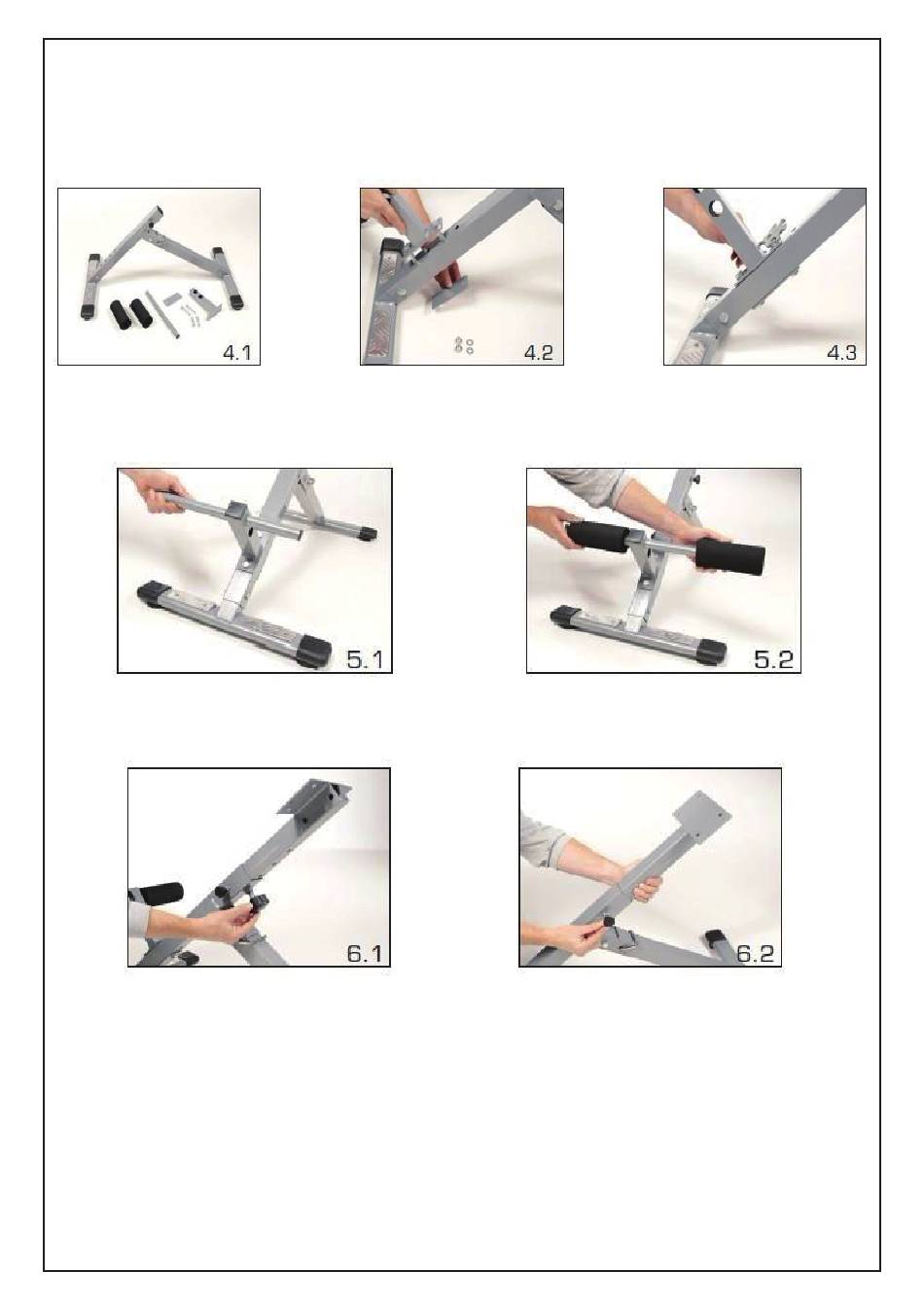 4.1

4.2

4.3

5.1

5.2

6.1

6.2