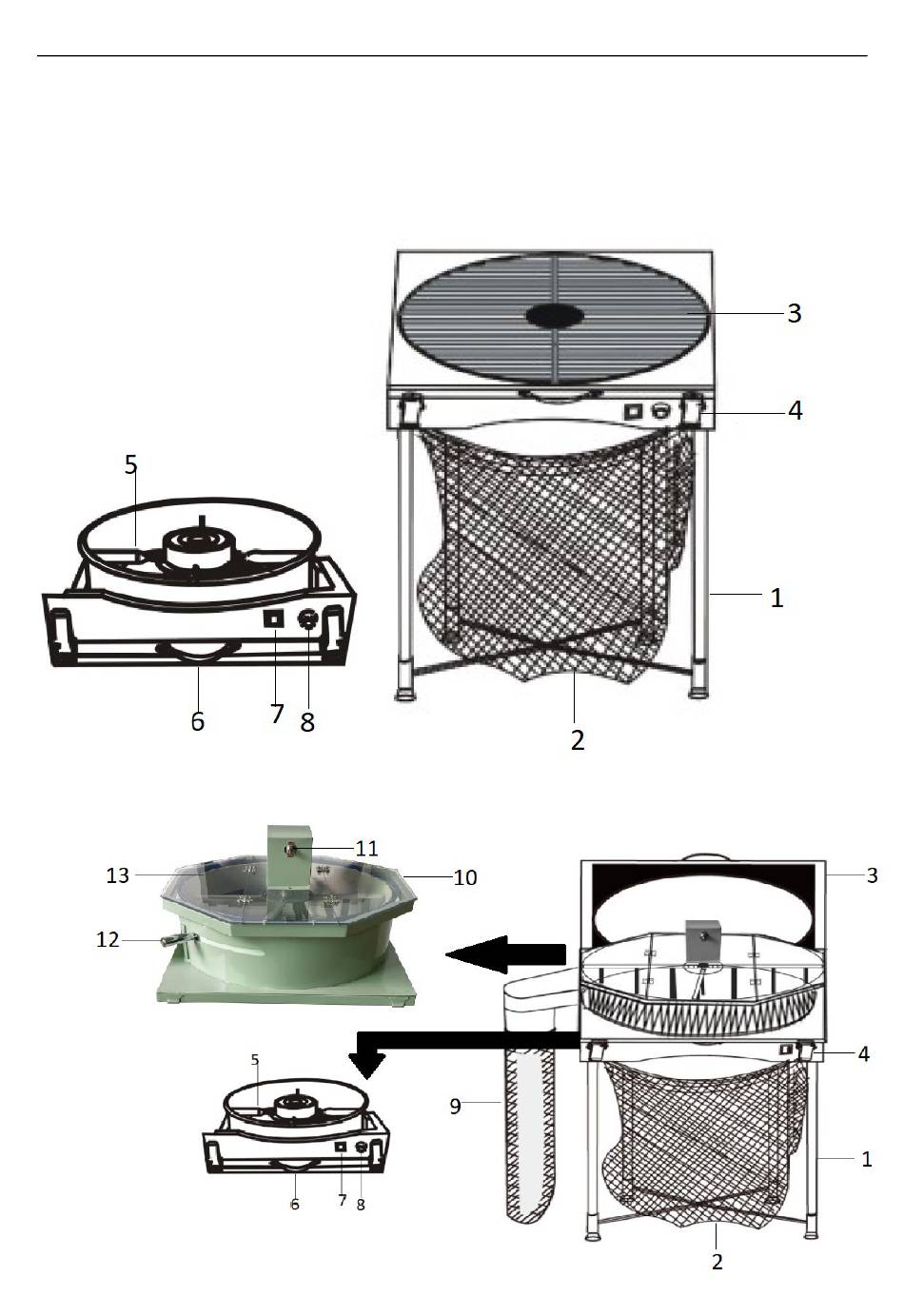 3
4
5
1
6
7
8
2
11
13
10
3
12
4
5
9
1
6
7
8
2