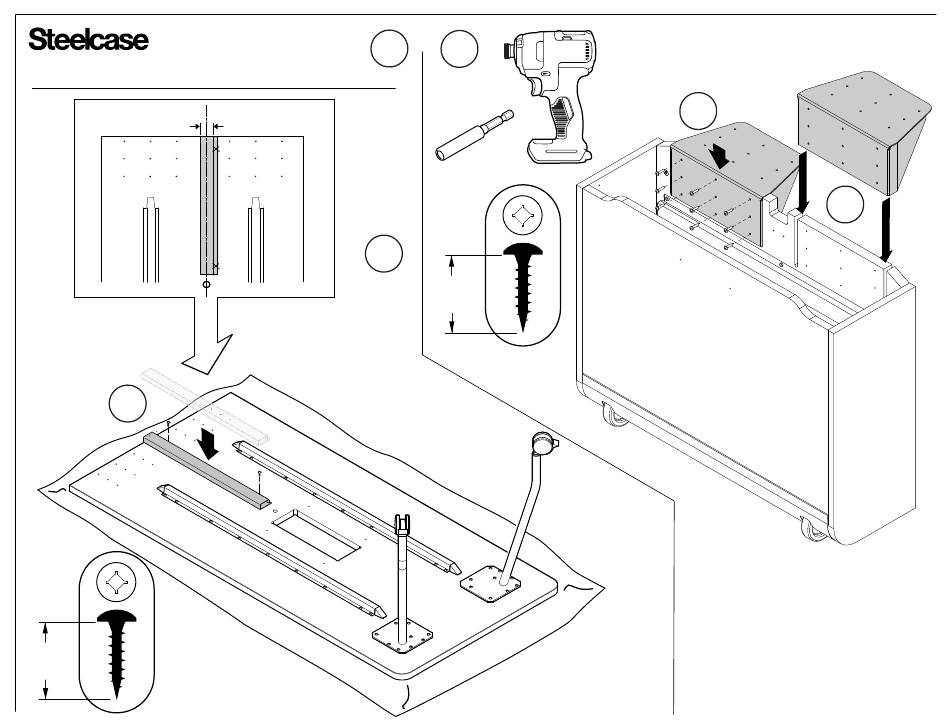 Steelcase