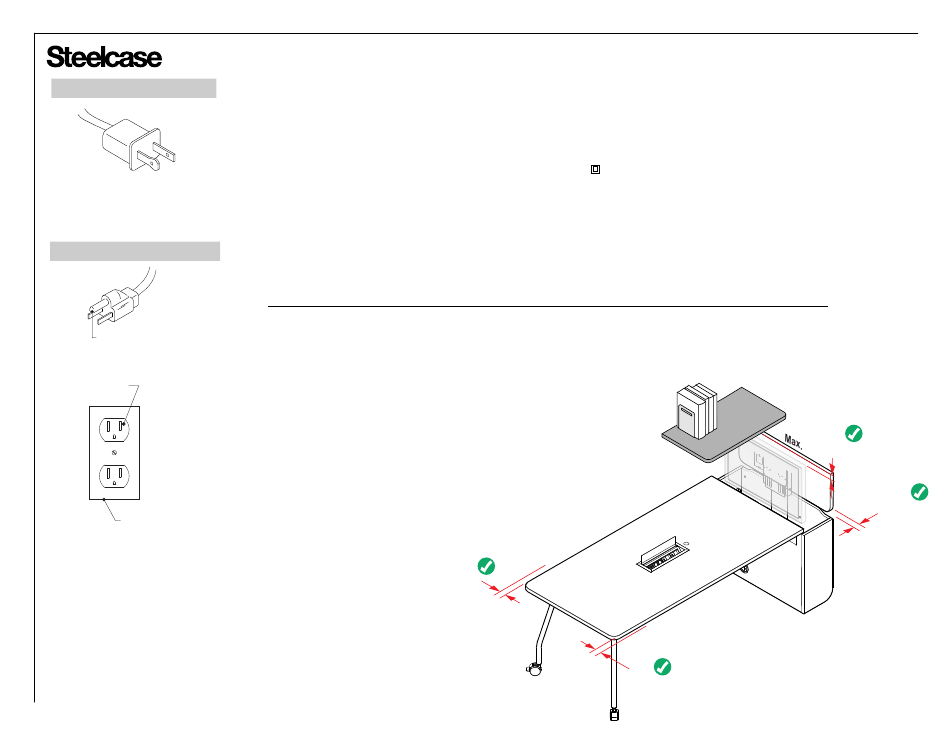 Steelcase

Max.