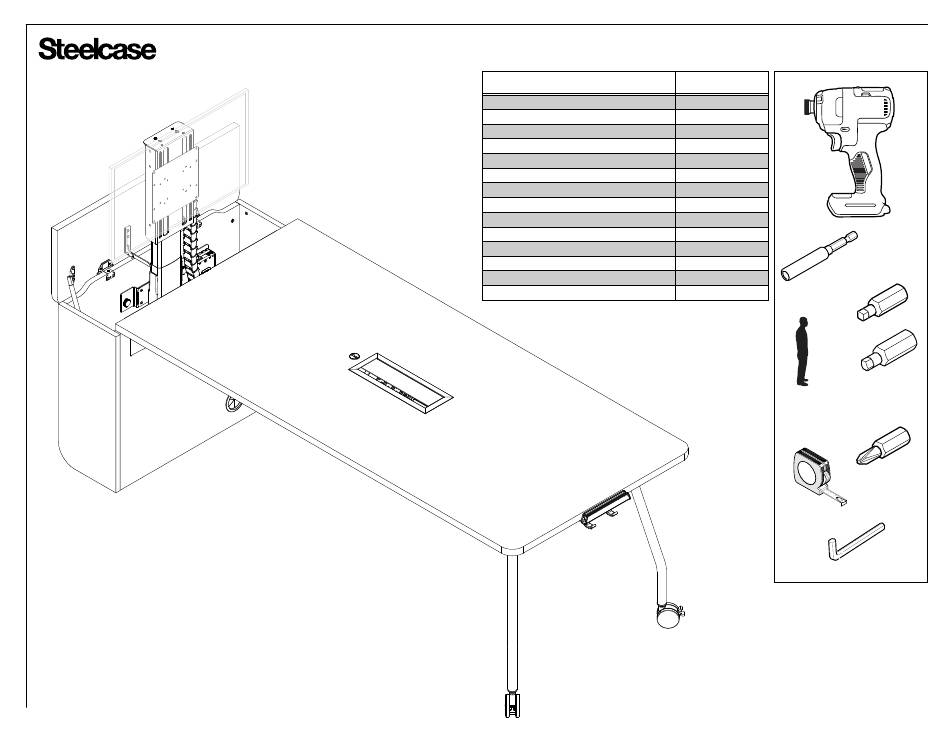 Steelcase