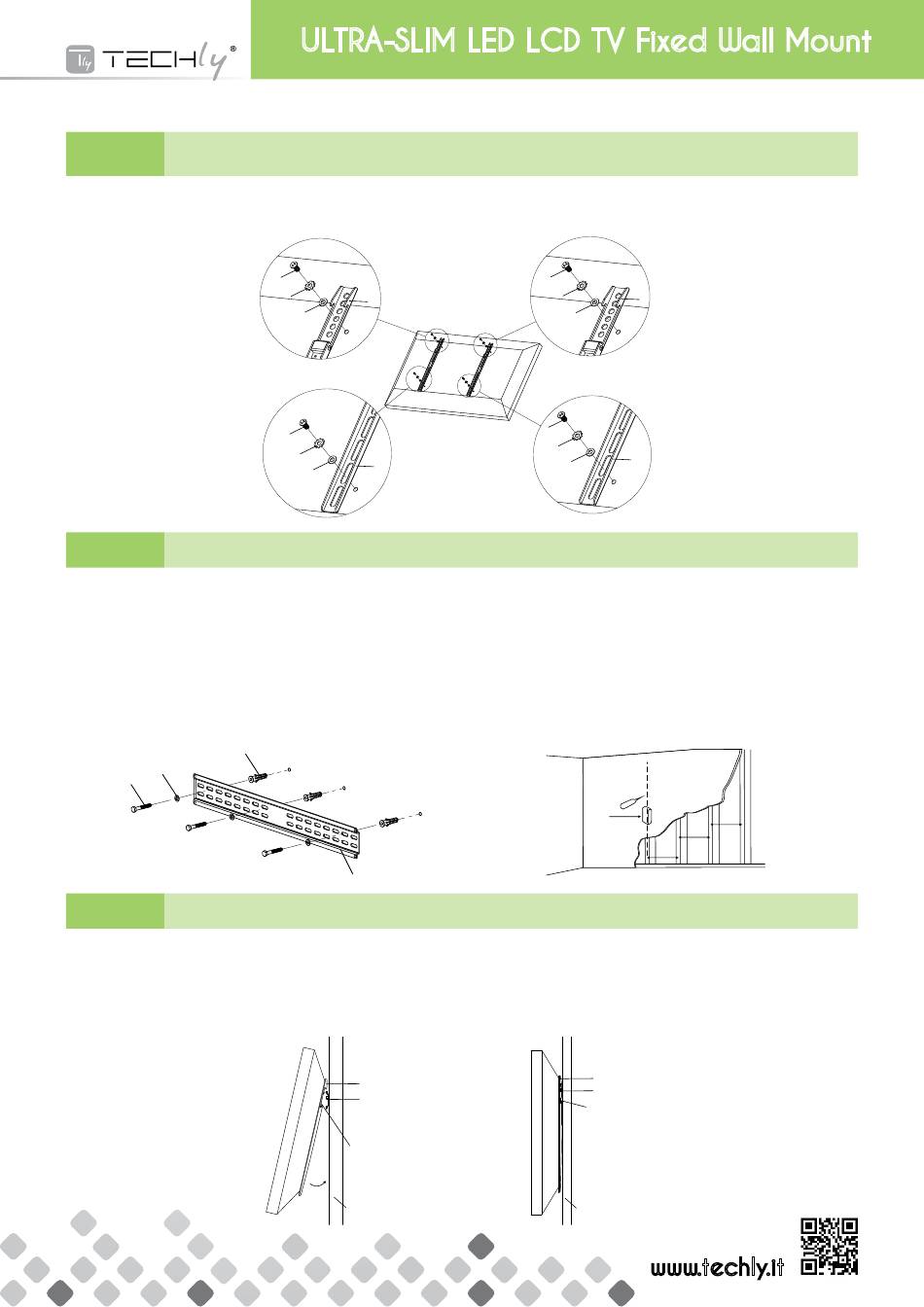 TECHly®

ULTRA-SLIM LED LCD TV Fixed Wall Mount

www.techly.it