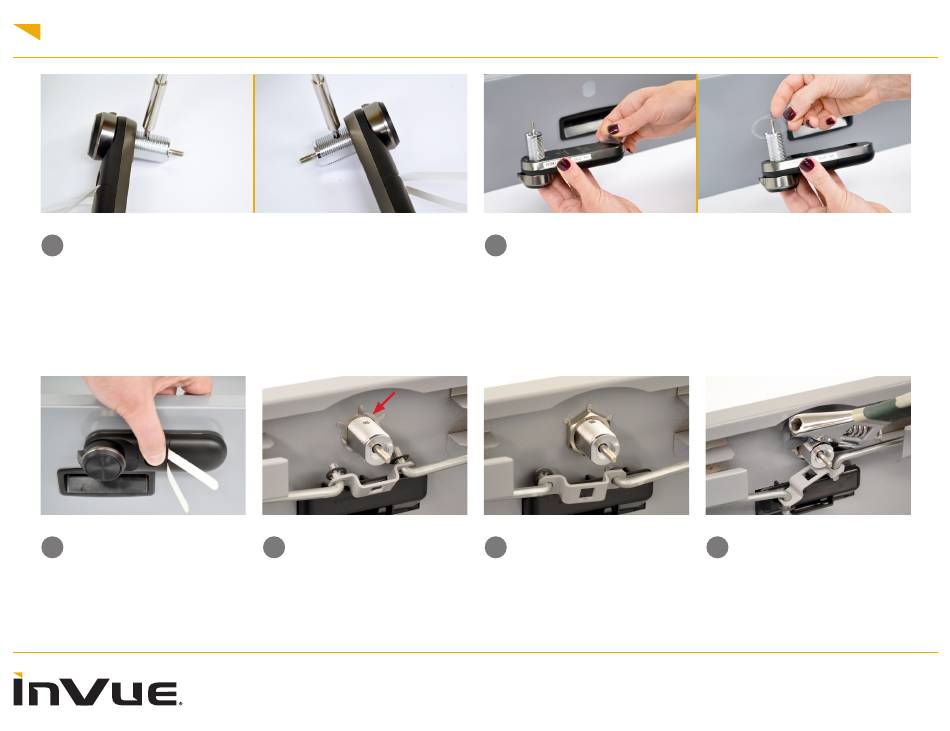 InVue