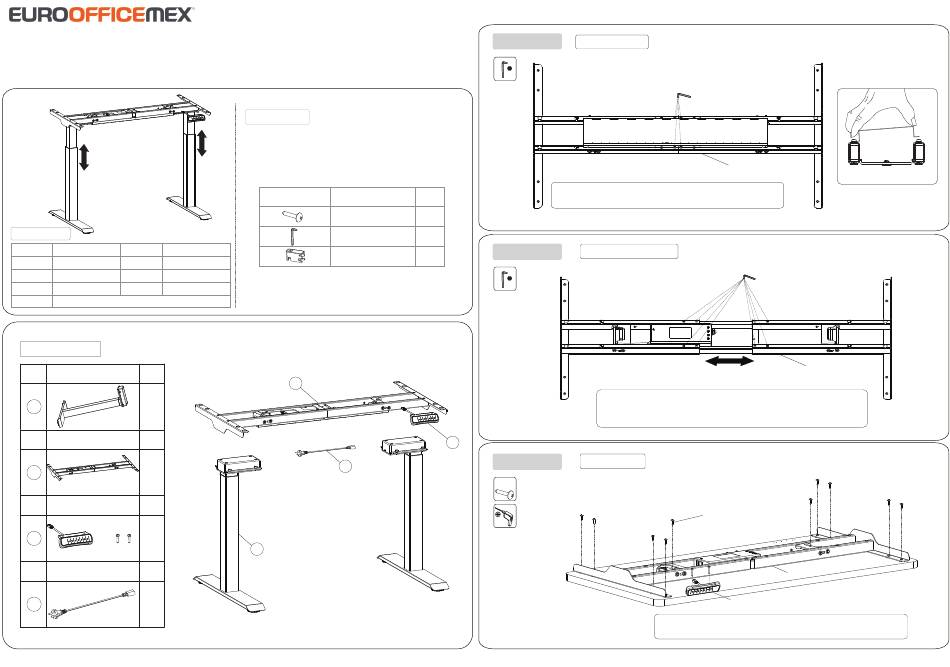 EUROOFFICEMEX