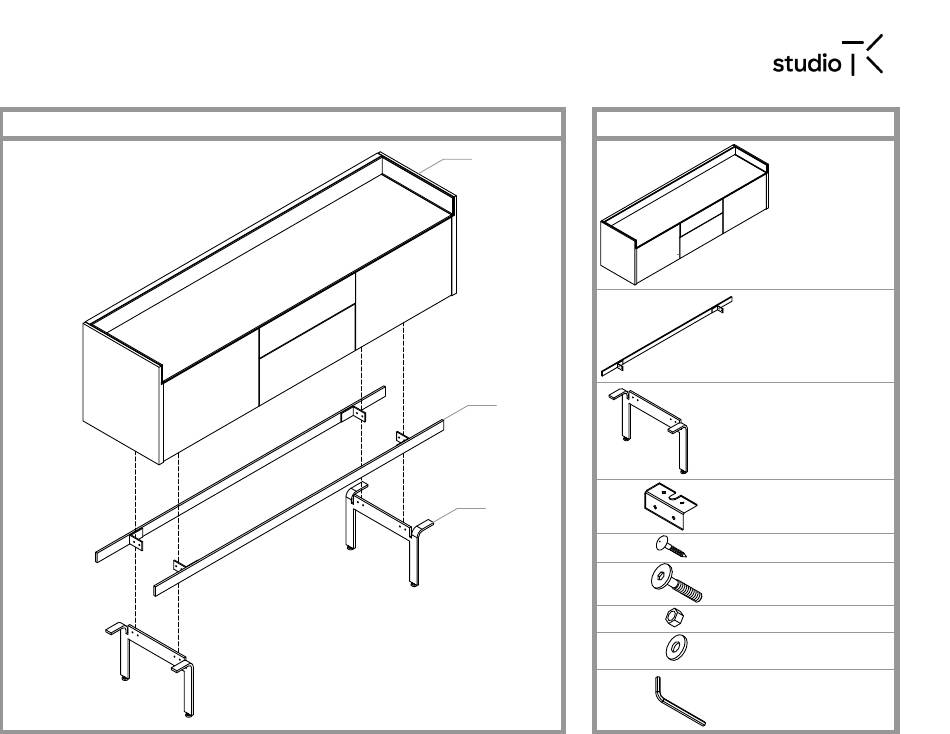 studio |