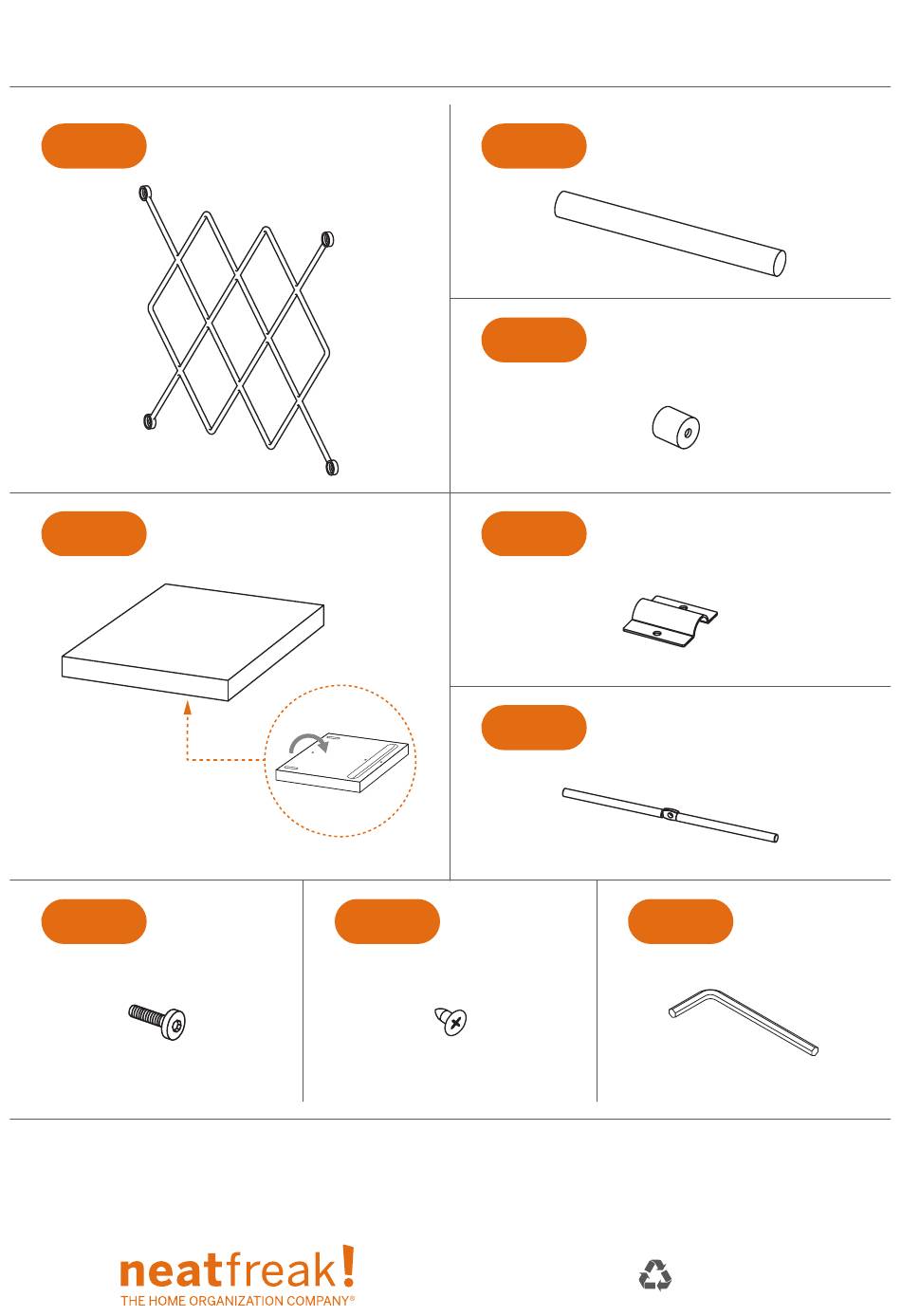 neatfreak!
THE HOME ORGANIZATION COMPANY®