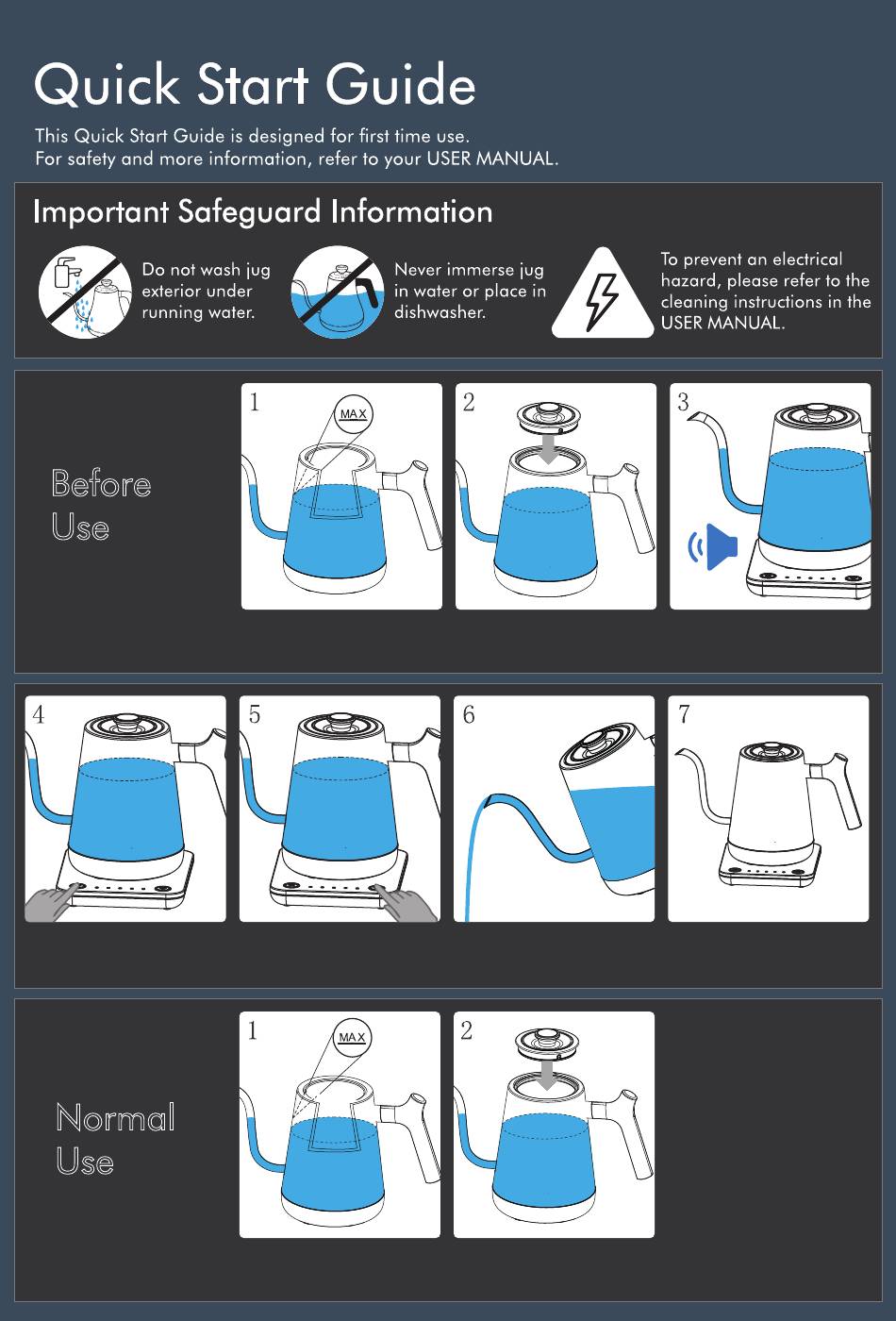 Quick Start Guide

This Quick Start Guide is designed for first time use.
For safety and more information, refer to your USER MANUAL.

Important Safeguard Information

Do not wash jug exterior under running water.

Never immerse jug in water or place in dishwasher.

To prevent an electrical hazard, please refer to the cleaning instructions in the USER MANUAL.

Before Use

1
MAX

2

3

4

5

6

7

Normal Use

1
MAX

2