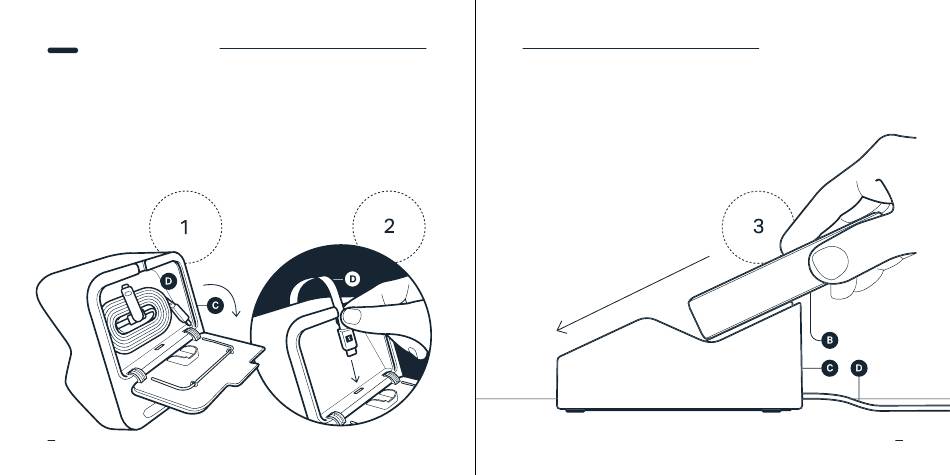 1

D

C

2

D

3

B

C

D