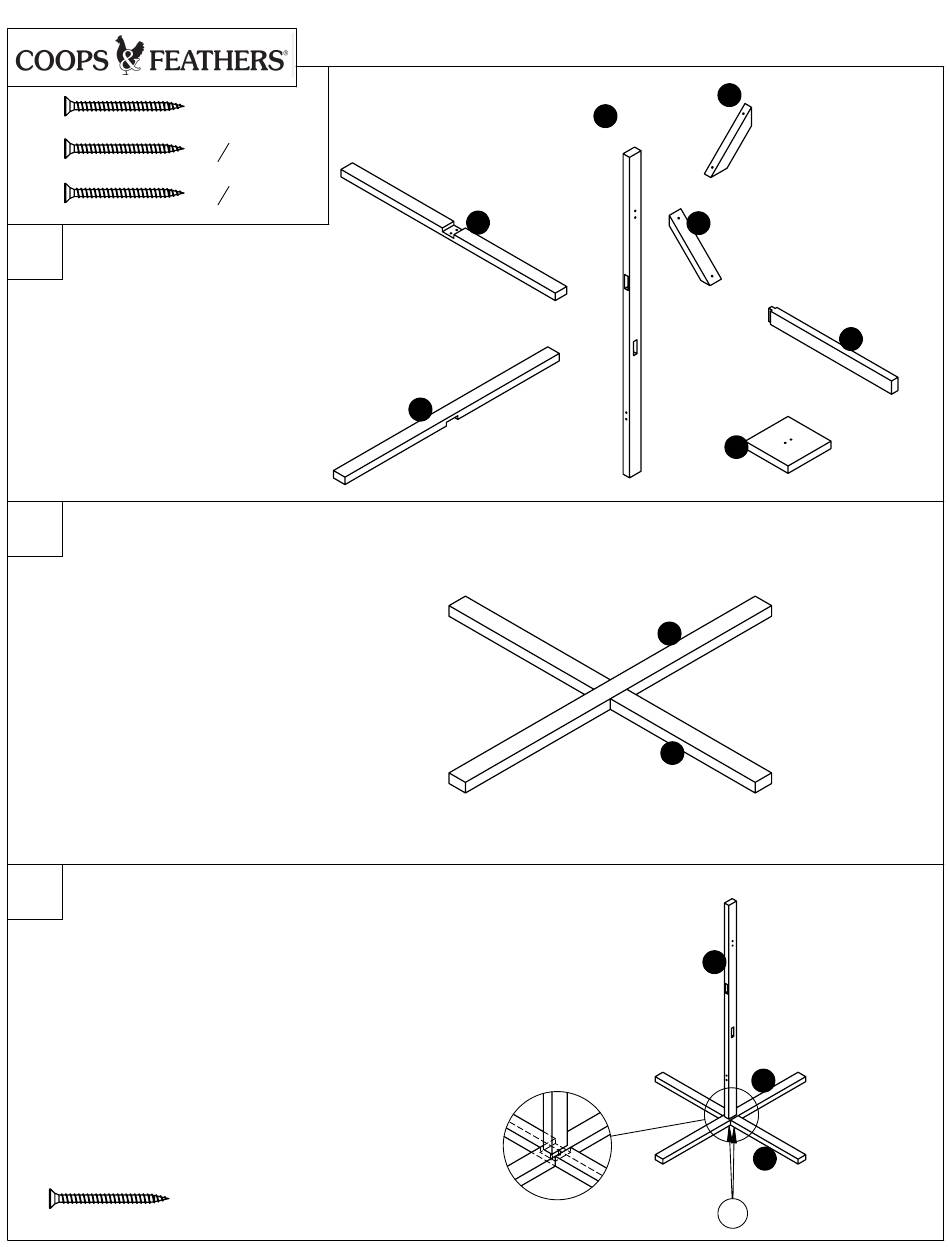 COOPS & FEATHERS®

/

/