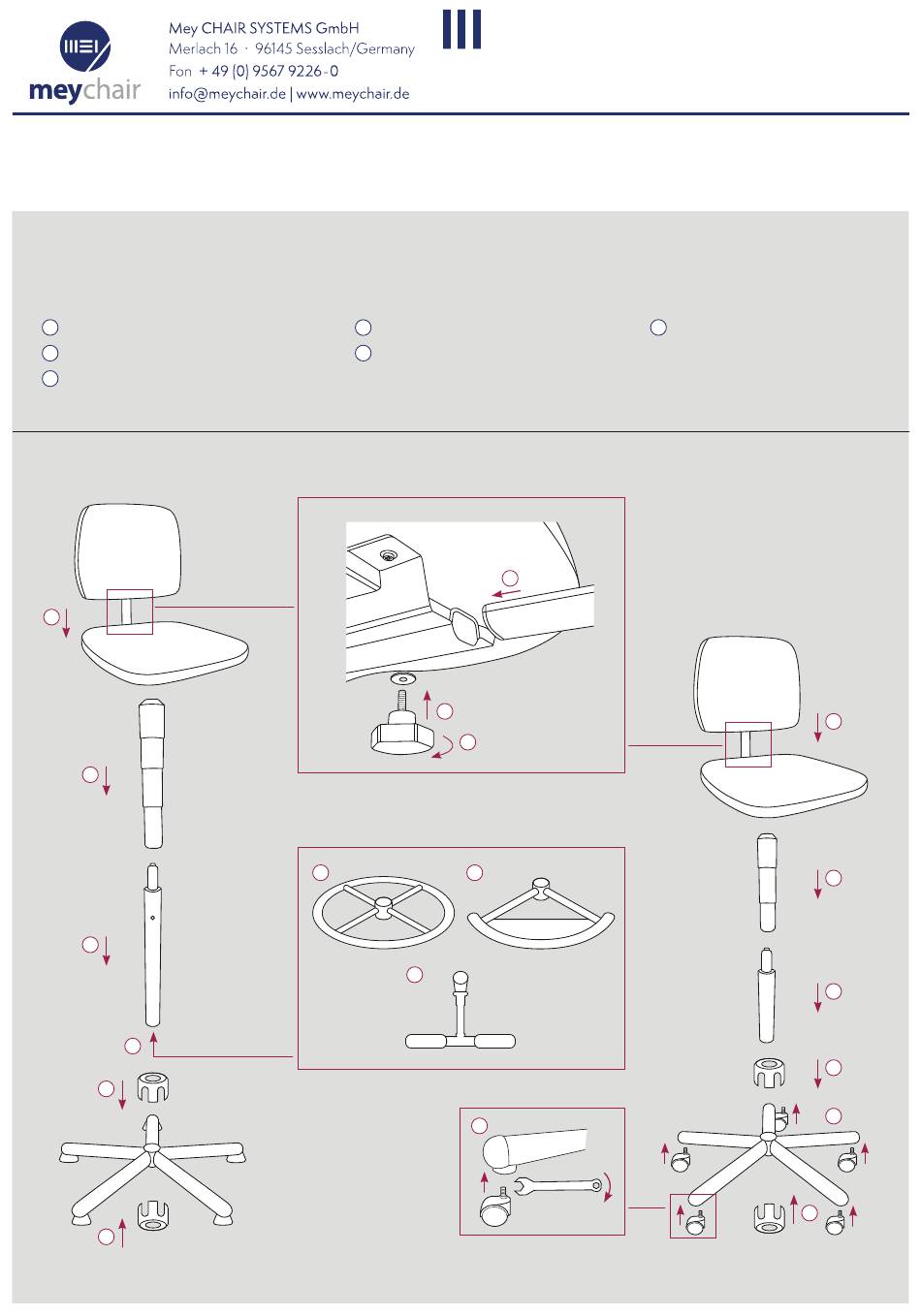 meychair

Mey CHAIR SYSTEMS GmbH
Merlach 16 · 96145 Sesslach/Germany
Fon + 49 (0) 9567 9226-0
info@meychair.de | www.meychair.de