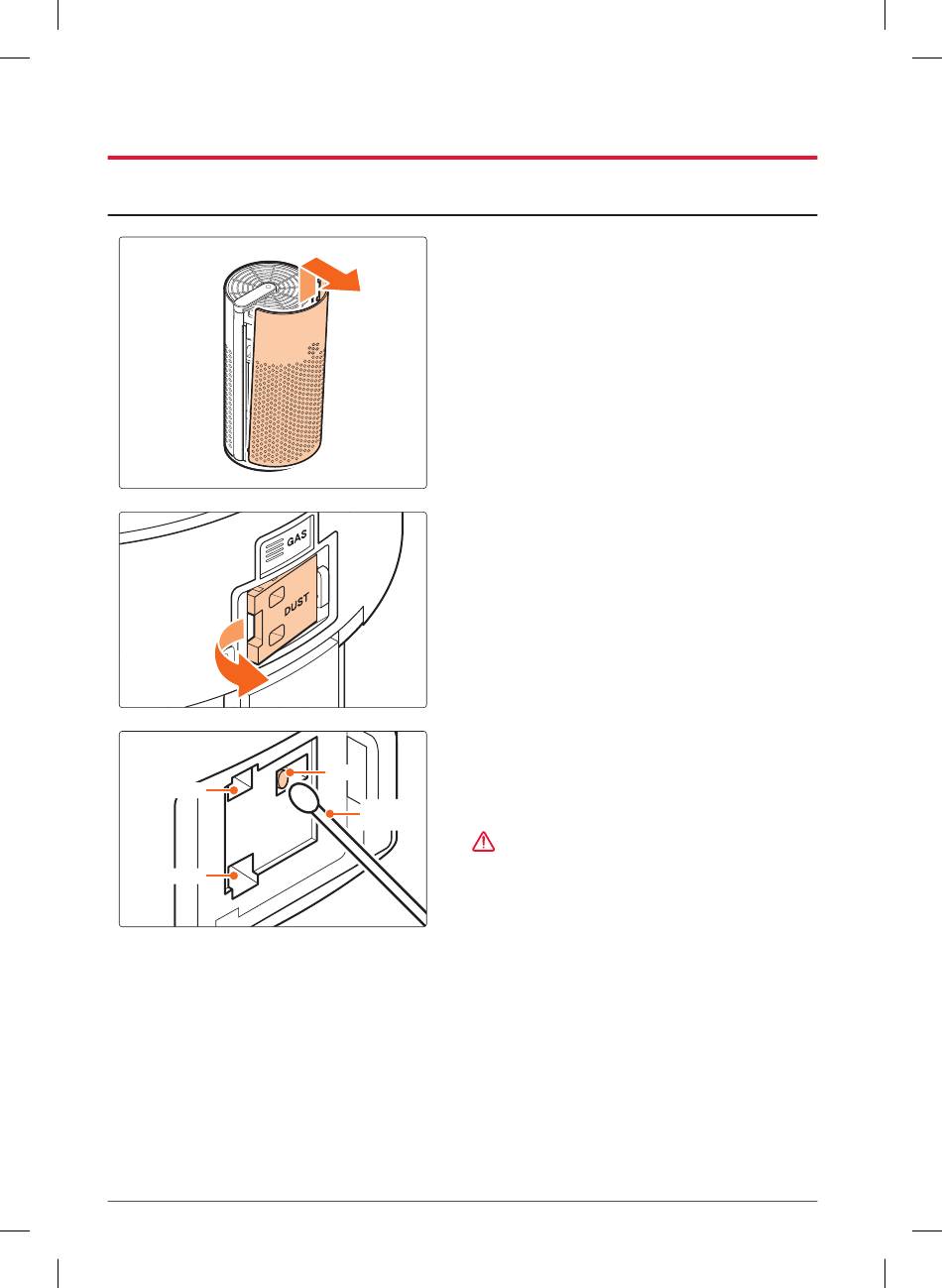 GAS

DUST