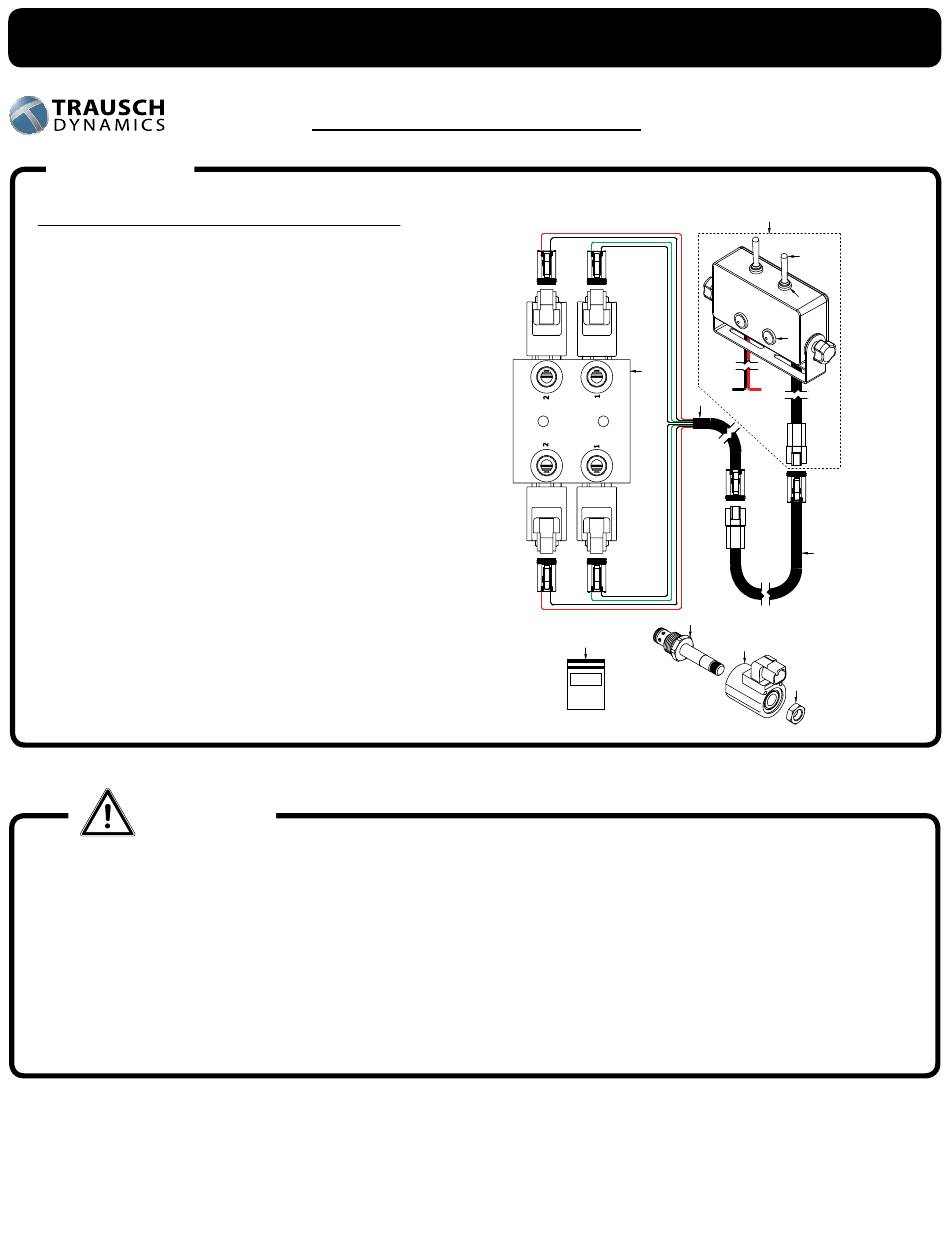 TRAUSCH DYNAMICS

2
1
2
1