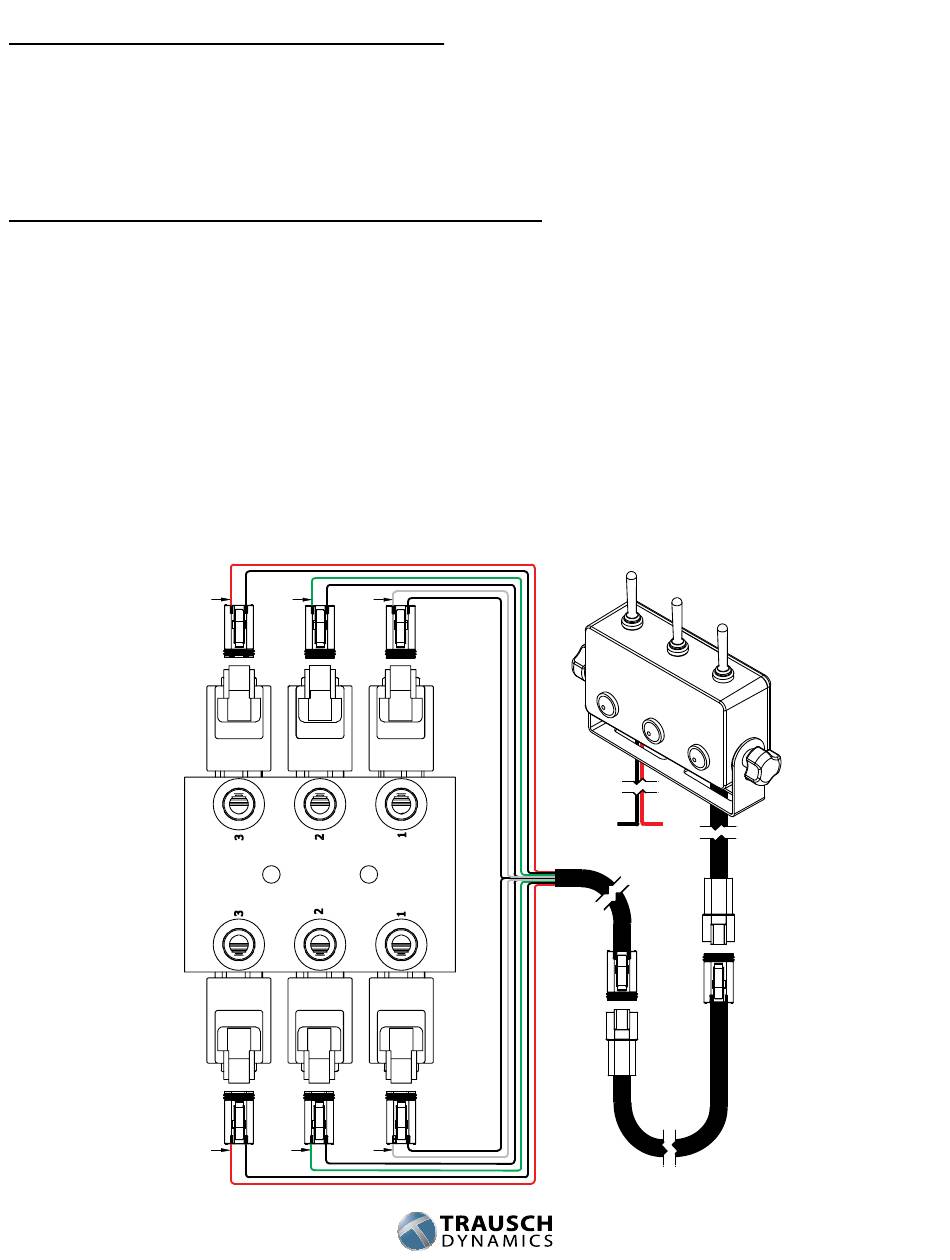 3
2
1
3
2
1

TRAUSCH
DYNAMICS