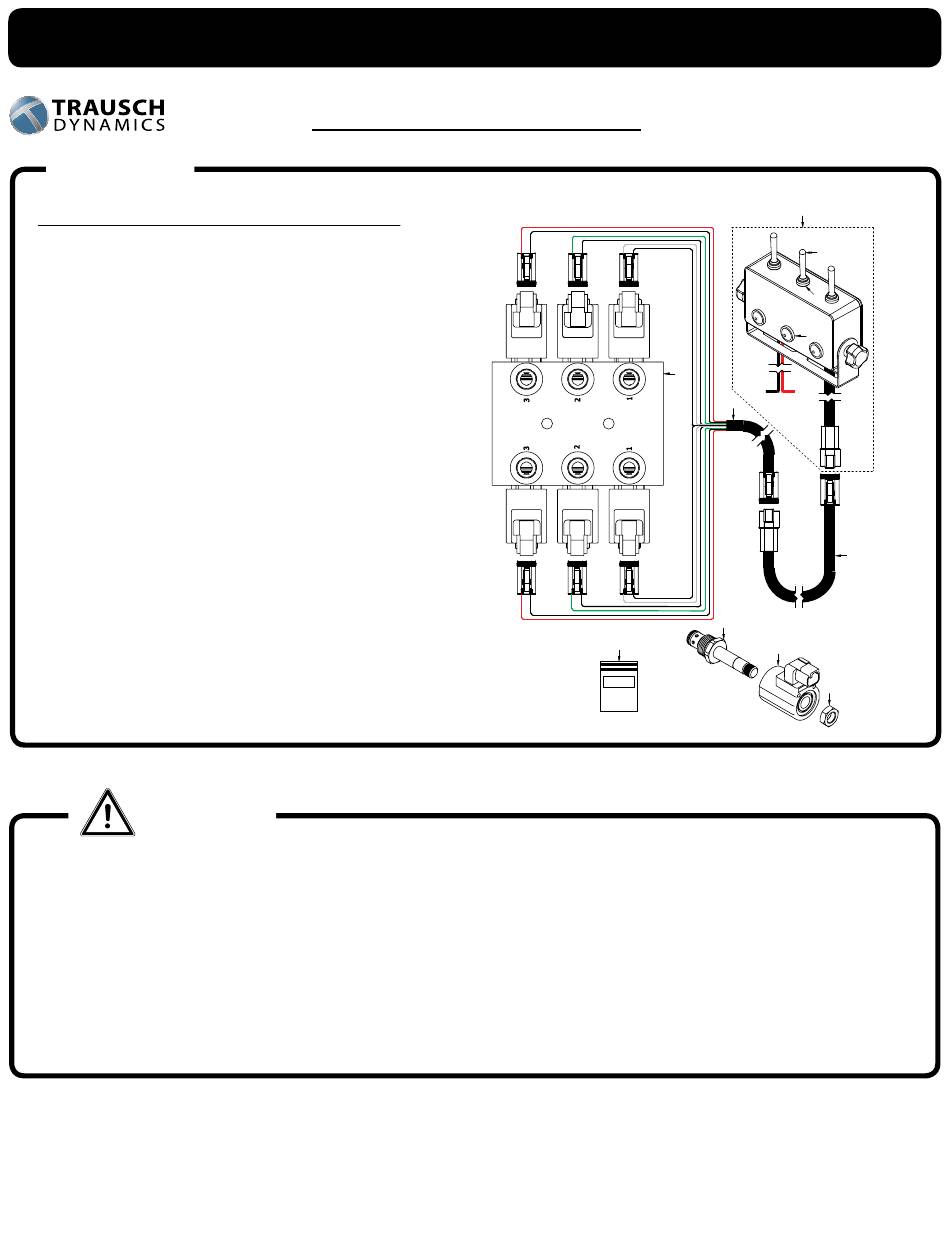 TRAUSCH DYNAMICS

3 2 1

3 2 1